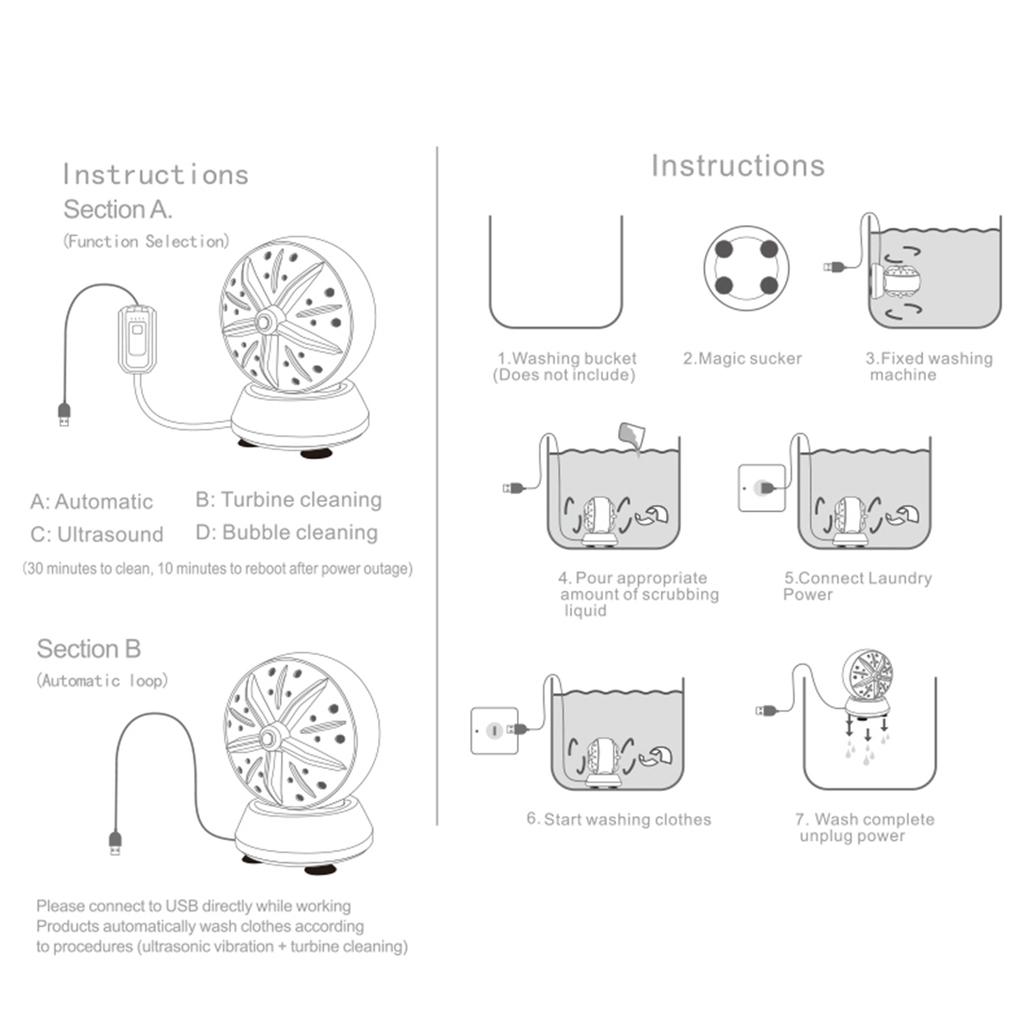 Instructions
Section A.
(Function Selection)

A: Automatic
B: Turbine cleaning
C: Ultrasound
D: Bubble cleaning
(30 minutes to clean, 10 minutes to reboot after power outage)

Section B
(Automatic loop)

Please connect to USB directly while working
Products automatically wash clothes according to procedures (ultrasonic vibration + turbine cleaning)

Instructions

1.Washing bucket (Does not include)

2.Magic sucker

3.Fixed washing machine

4. Pour appropriate amount of scrubbing liquid

5.Connect Laundry Power

6. Start washing clothes

7. Wash complete unplug power