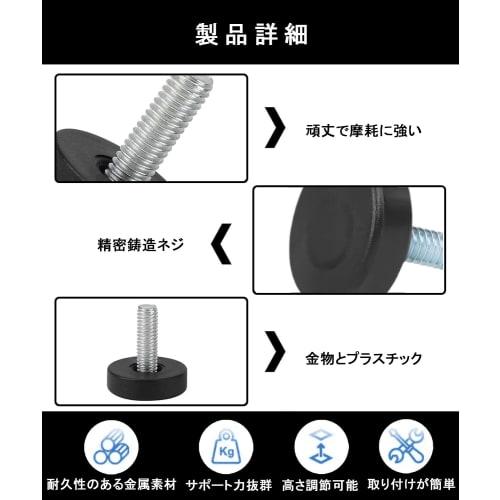 製品詳細

頑丈で摩耗に強い

精密鋳造ネジ

金物とプラスチック

Kg

耐久性のある金属素材　サポート力抜群　高さ調節可能　取り付けが簡単