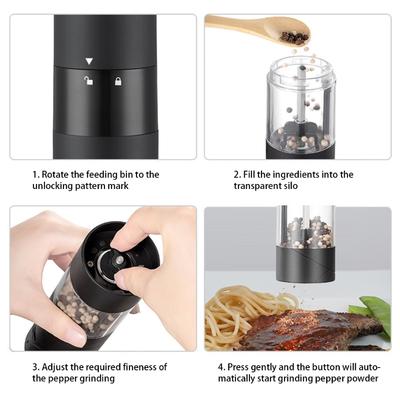 1. Rotate the feeding bin to the unlocking pattern mark

2. Fill the ingredients into the transparent silo

3. Adjust the required fineness of the pepper grinding

4. Press gently and the button will automatically start grinding pepper powder