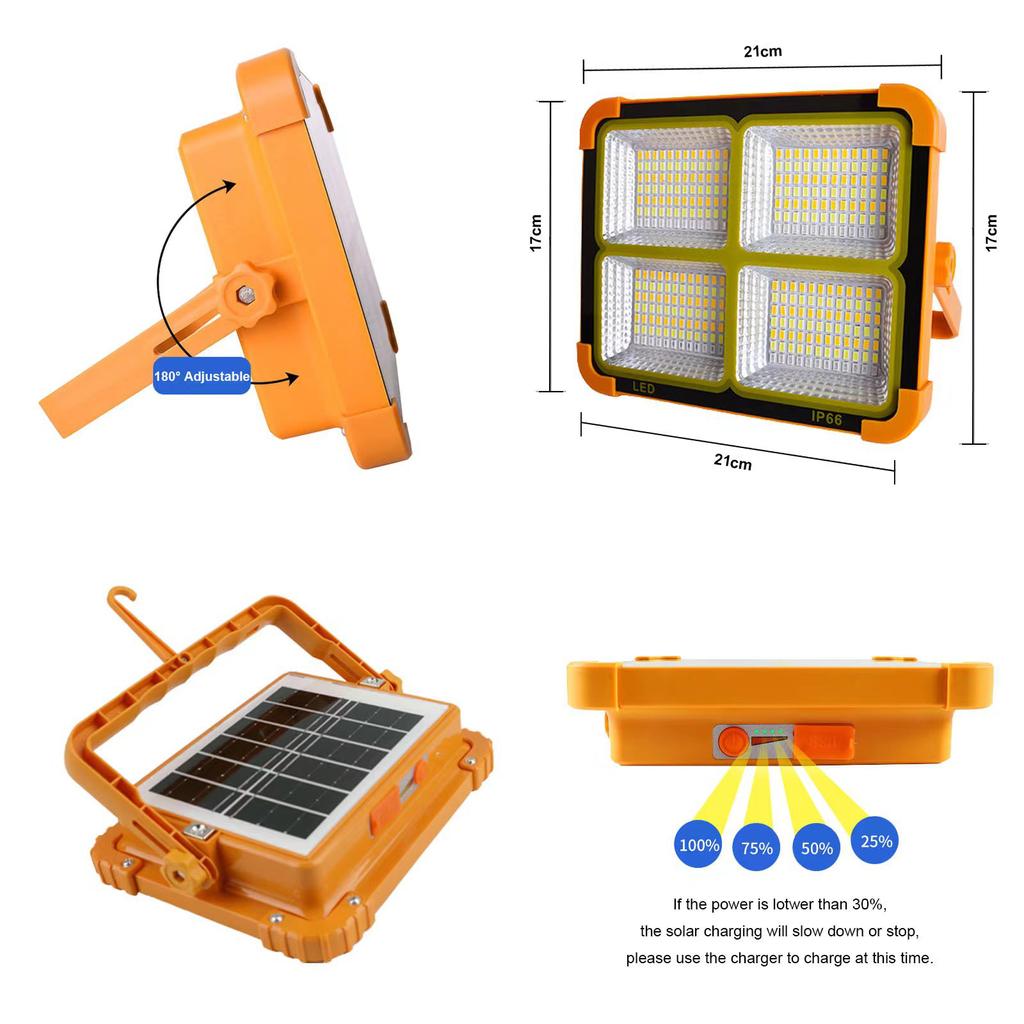 180° Adjustable

21cm

17cm

17cm

LED

IP66

21cm

100%

75%

50%

25%

If the power is lotwer than 30%,
the solar charging will slow down or stop,
please use the charger to charge at this time.