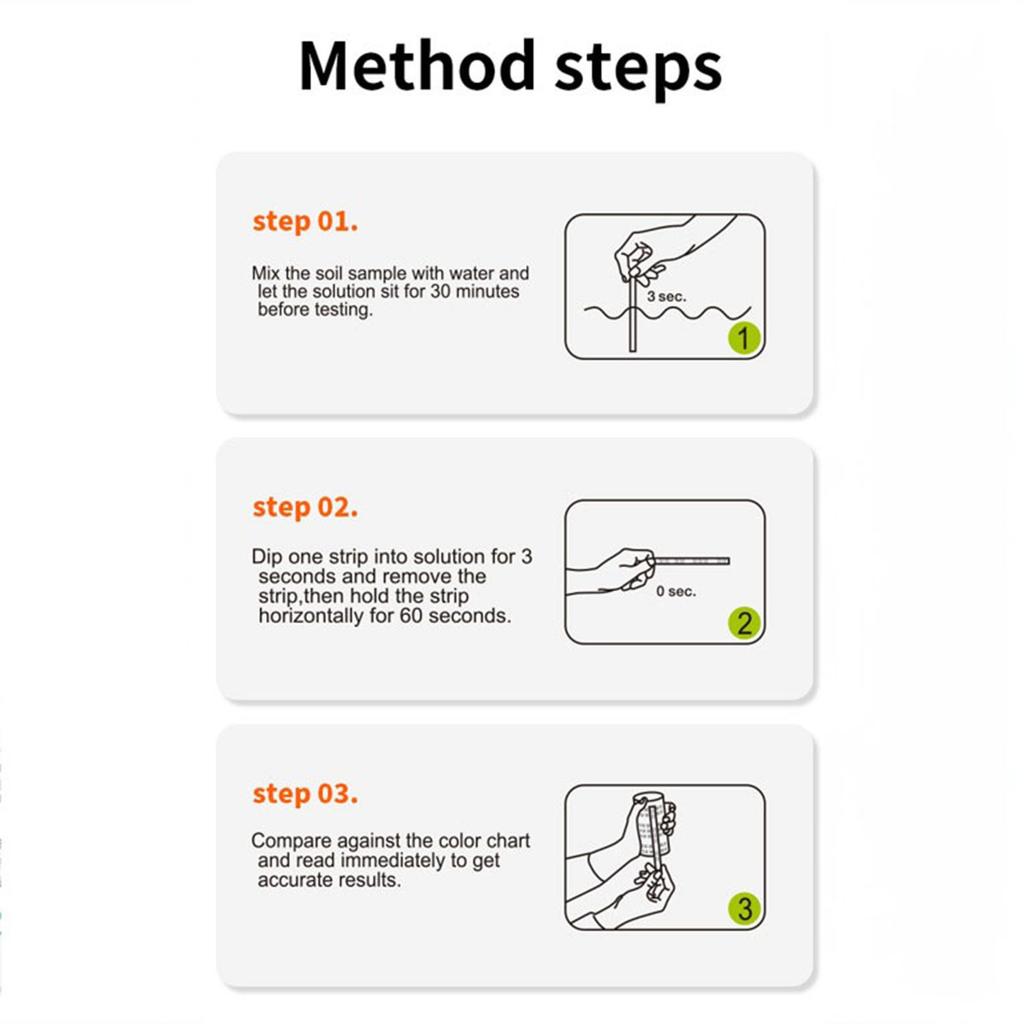 Method steps

step 01.

Mix the soil sample with water and let the solution sit for 30 minutes before testing.

3 sec.

1

step 02.

Dip one strip into solution for 3 seconds and remove the strip,then hold the strip horizontally for 60 seconds.

0 sec.

2

step 03.

Compare against the color chart and read immediately to get accurate results.

3