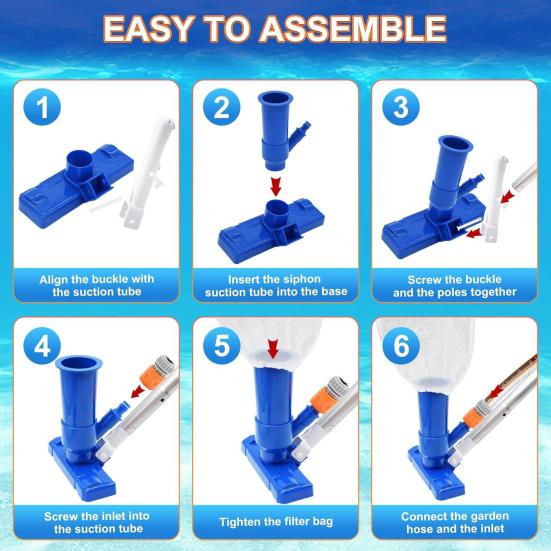 EASY TO ASSEMBLE

1
Align the buckle with the suction tube

2
Insert the siphon suction tube into the base

3
Screw the buckle and the poles together

4
Screw the inlet into the suction tube

5
Tighten the filter bag

6
Connect the garden hose and the inlet