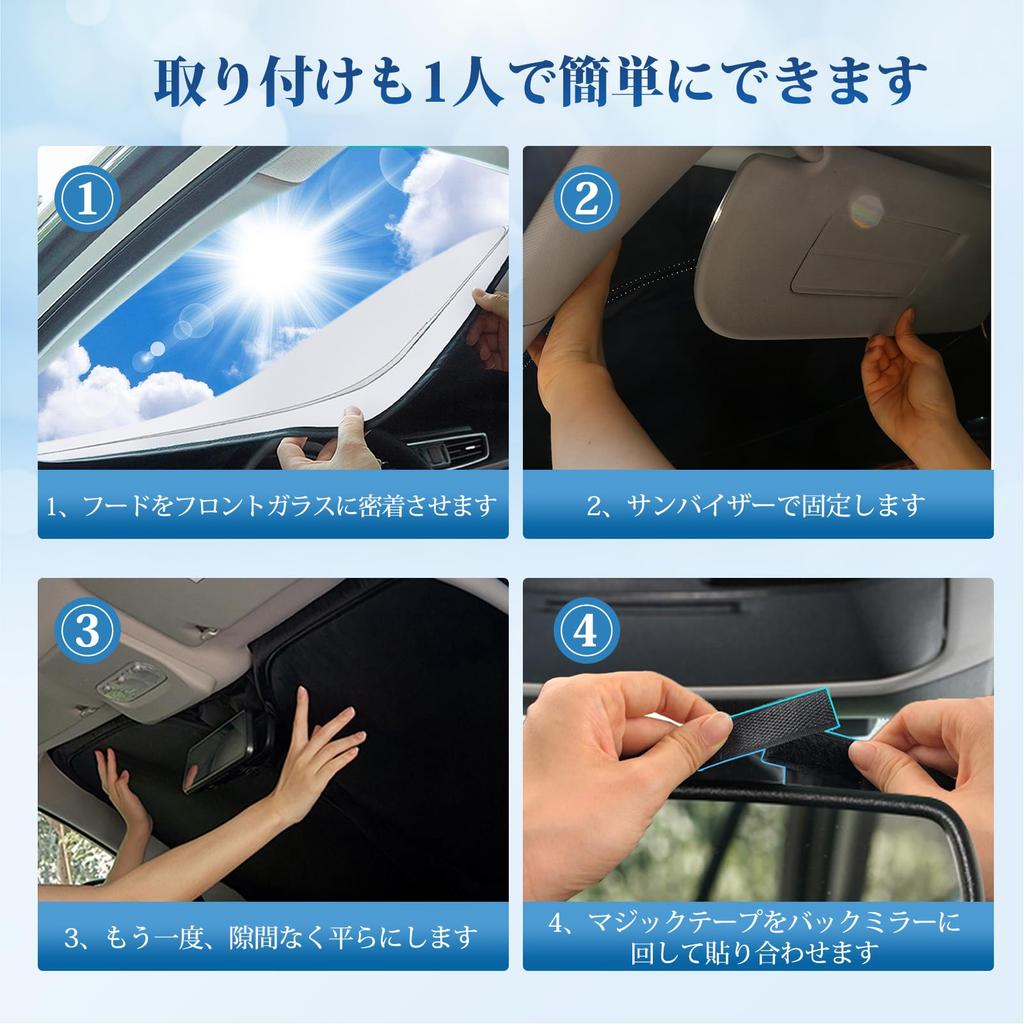 取り付けも1人で簡単にできます

①

1、フードをフロントガラスに密着させます

②

2、サンバイザーで固定します

③

3、もう一度、隙間なく平らにします

④

4、マジックテープをバックミラーに回して貼り合わせます