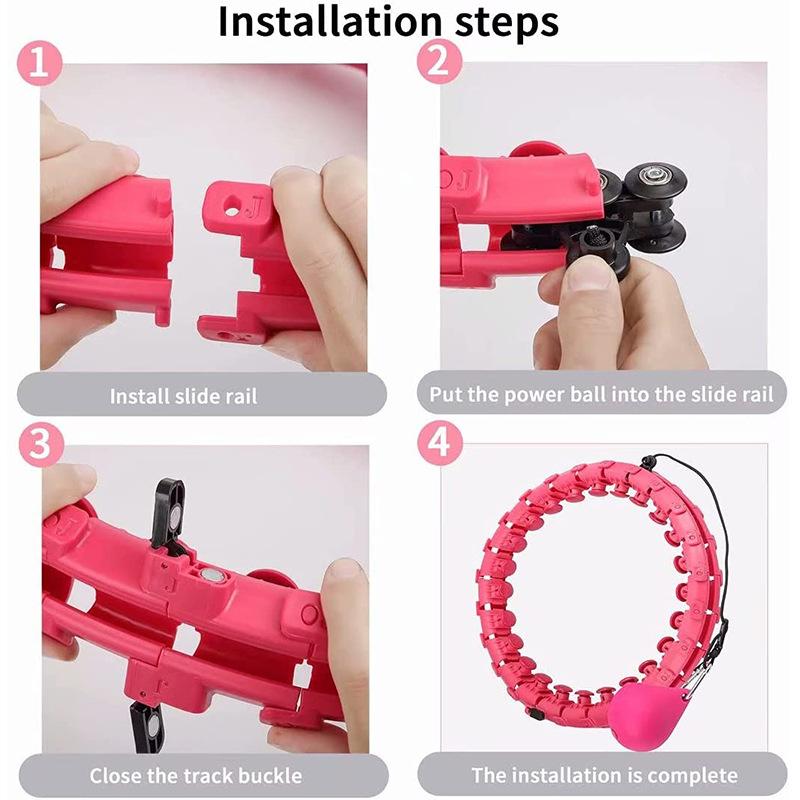 Installation steps

1

Install slide rail

2

Put the power ball into the slide rail

3

Close the track buckle

4

The installation is complete