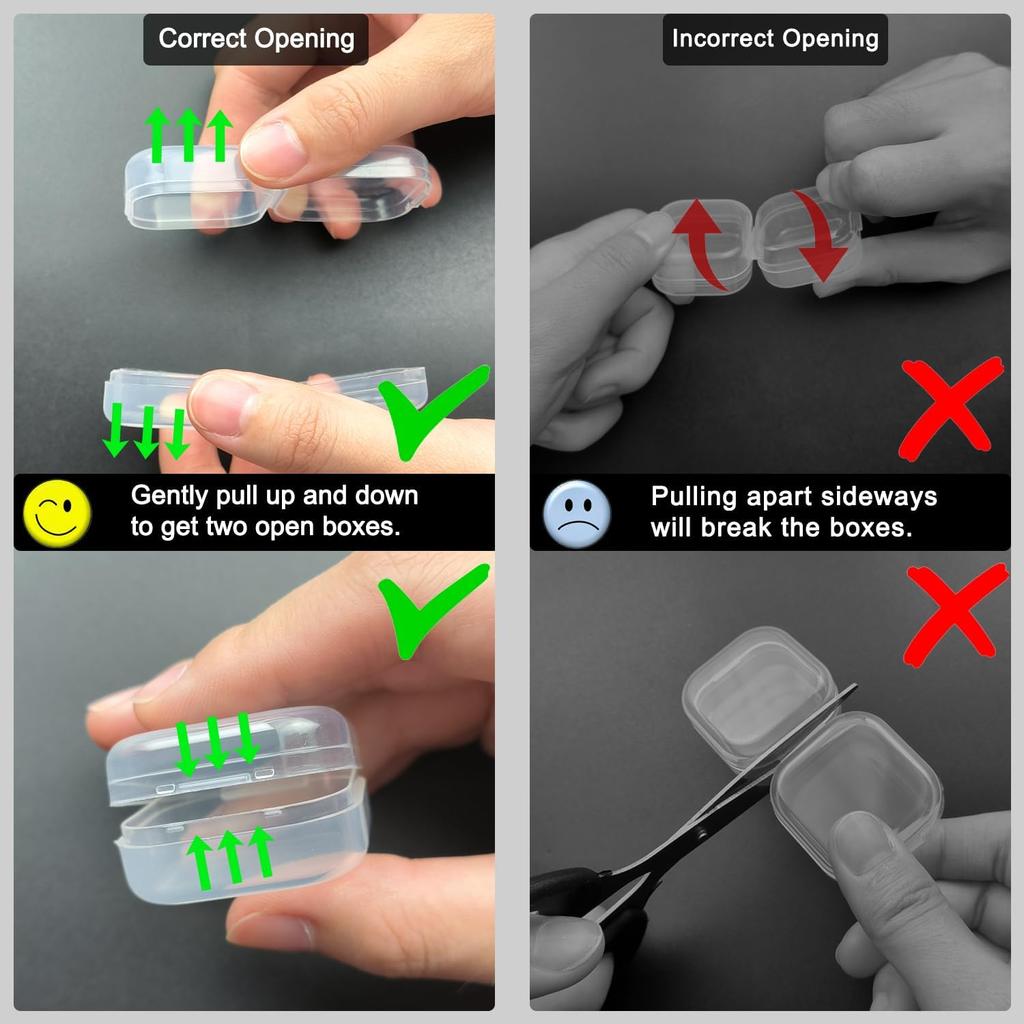 Correct Opening

Gently pull up and down to get two open boxes.

Incorrect Opening

Pulling apart sideways will break the boxes.