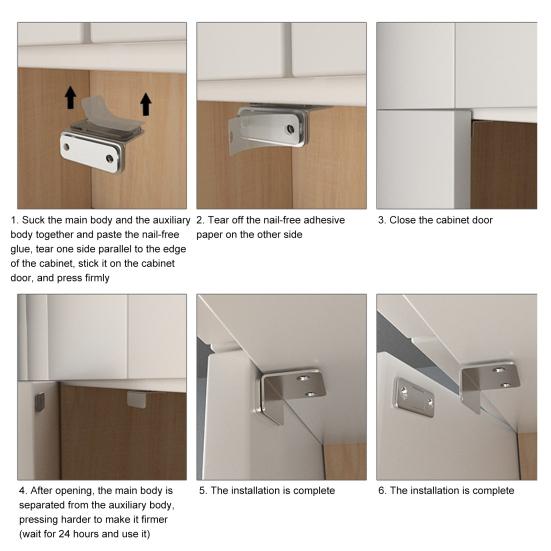 1. Suck the main body and the auxiliary body together and paste the nail-free glue, tear one side parallel to the edge of the cabinet, stick it on the cabinet door, and press firmly

2. Tear off the nail-free adhesive paper on the other side

3. Close the cabinet door

4. After opening, the main body is separated from the auxiliary body, pressing harder to make it firmer (wait for 24 hours and use it)

5. The installation is complete

6. The installation is complete