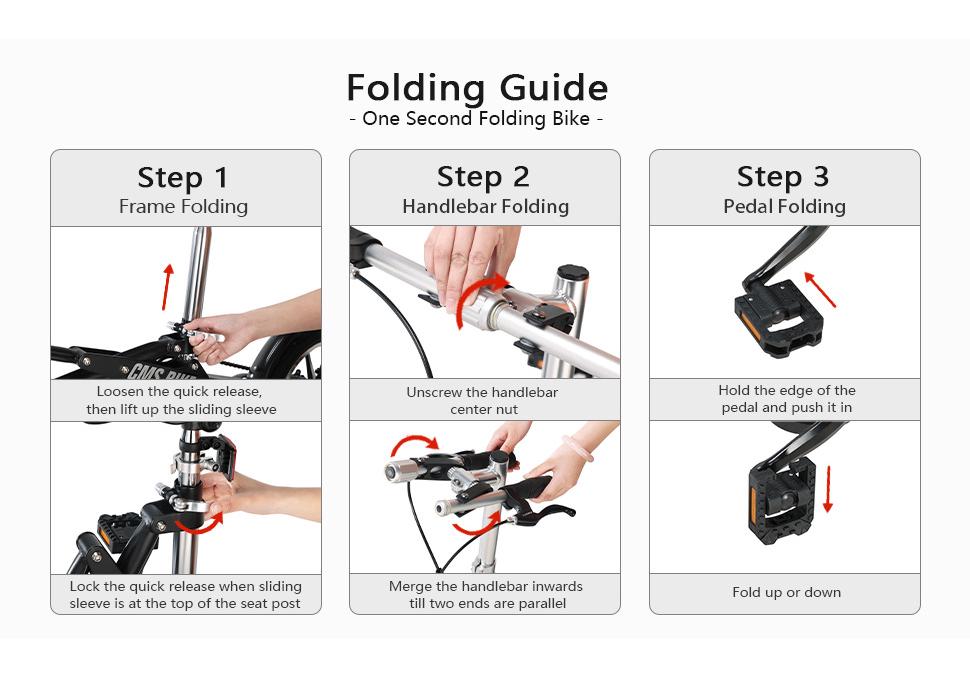 Folding Guide
- One Second Folding Bike -

Step 1
Frame Folding

CMS BIKE

Loosen the quick release, then lift up the sliding sleeve

Lock the quick release when sliding sleeve is at the top of the seat post

Step 2
Handlebar Folding

Unscrew the handlebar center nut

Merge the handlebar inwards till two ends are parallel

Step 3
Pedal Folding

Hold the edge of the pedal and push it in

Fold up or down