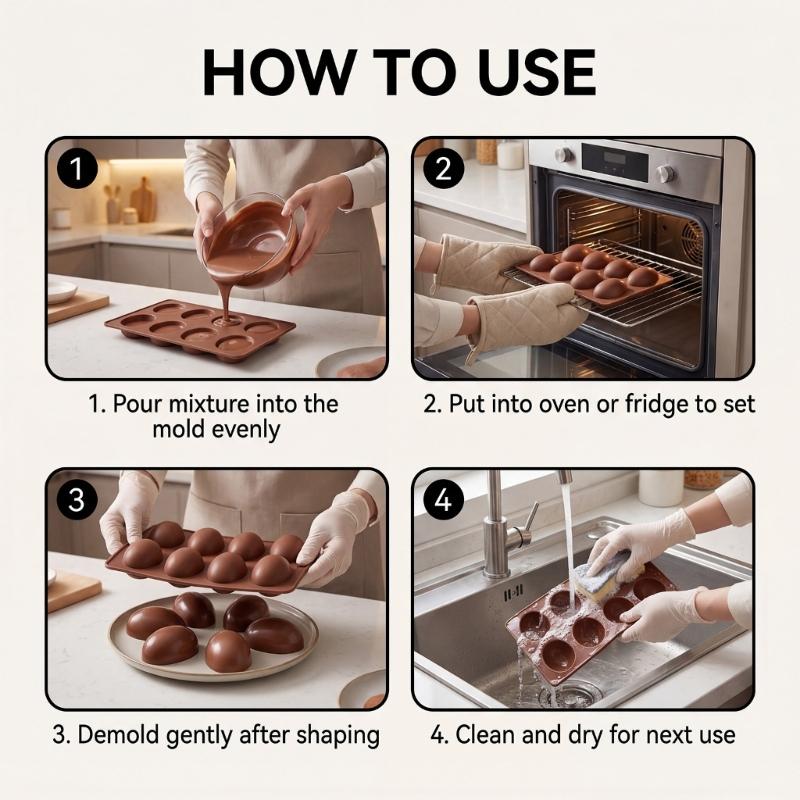 HOW TO USE

1

1. Pour mixture into the mold evenly

2

2. Put into oven or fridge to set

3

3. Demold gently after shaping

4

4. Clean and dry for next use