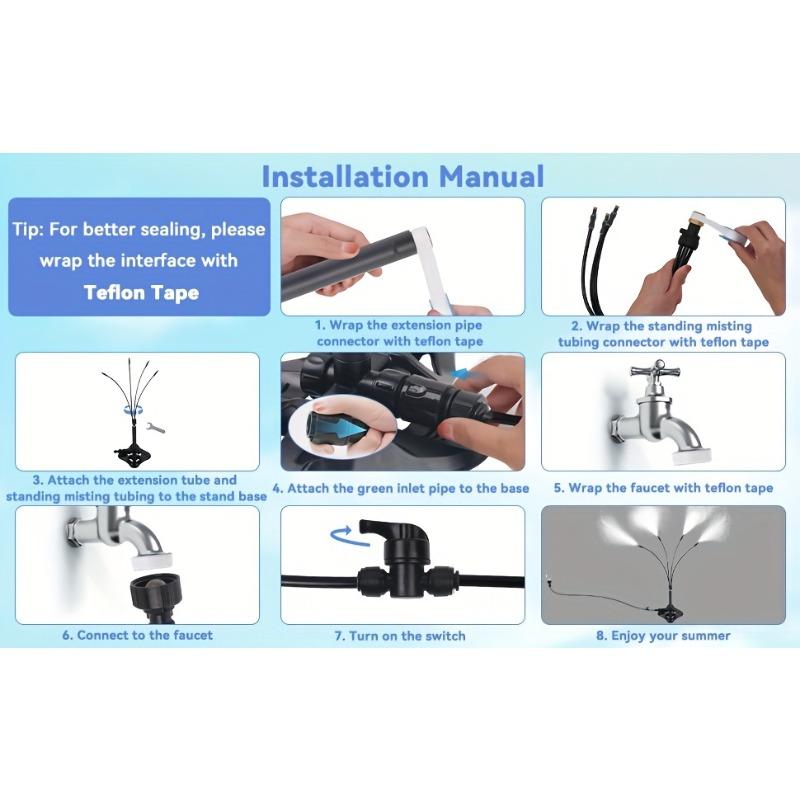 Installation Manual

Tip: For better sealing, please wrap the interface with Teflon Tape

1. Wrap the extension pipe connector with teflon tape

2. Wrap the standing misting tubing connector with teflon tape

3. Attach the extension tube and standing misting tubing to the stand base

4. Attach the green inlet pipe to the base

5. Wrap the faucet with teflon tape

6. Connect to the faucet

7. Turn on the switch

8. Enjoy your summer