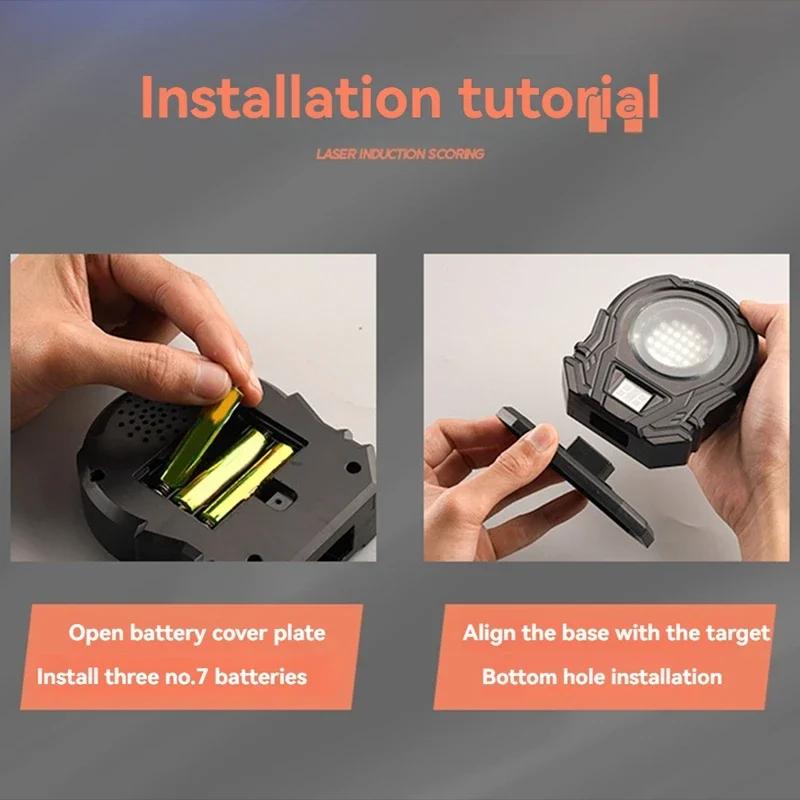 Installation tutorial

LASER INDUCTION SCORING

Open battery cover plate
Install three no.7 batteries

Align the base with the target
Bottom hole installation