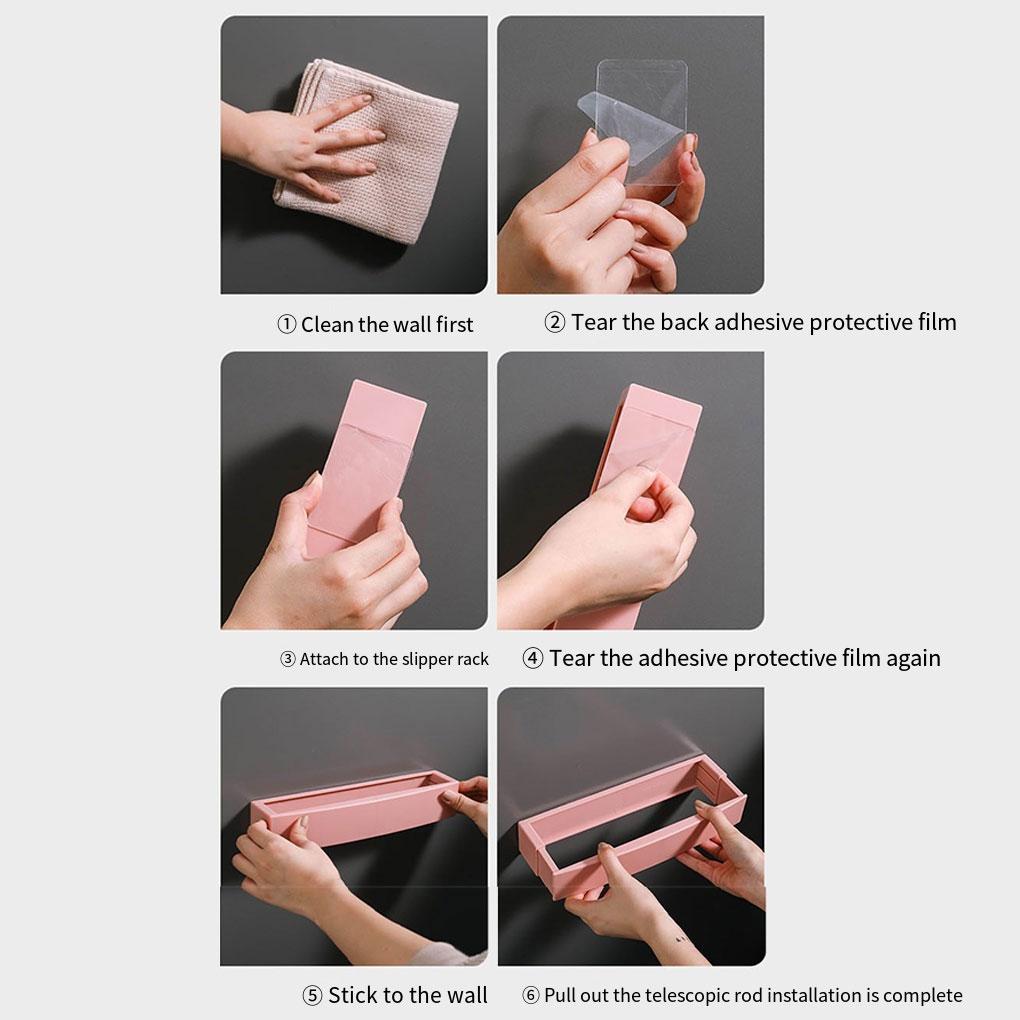 ① Clean the wall first

② Tear the back adhesive protective film

③ Attach to the slipper rack

④ Tear the adhesive protective film again

⑤ Stick to the wall

⑥ Pull out the telescopic rod installation is complete