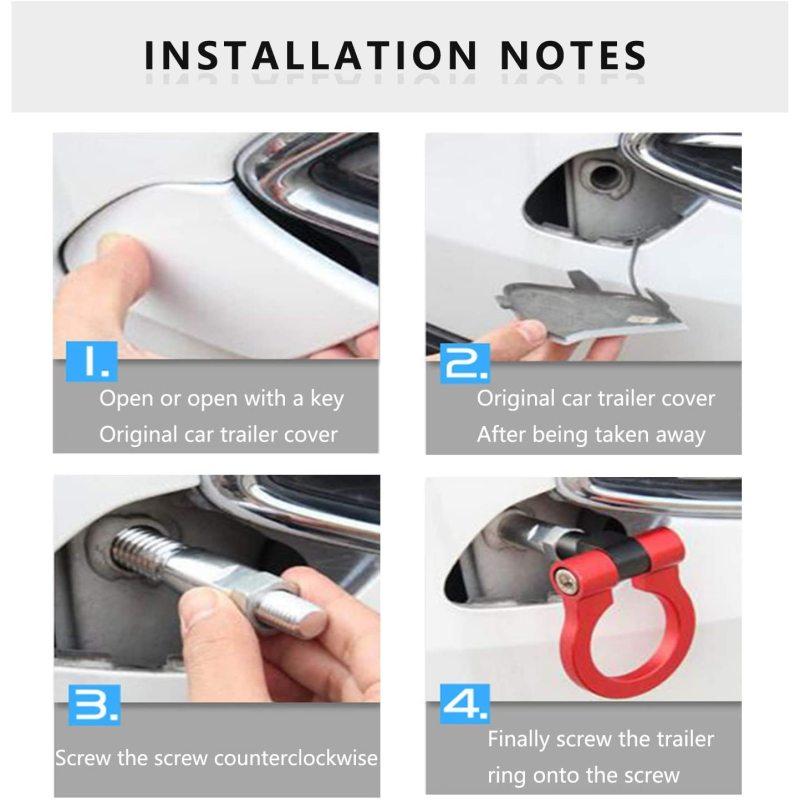 INSTALLATION NOTES

1.
Open or open with a key
Original car trailer cover

2.
Original car trailer cover
After being taken away

3.
Screw the screw counterclockwise

4.
Finally screw the trailer ring onto the screw