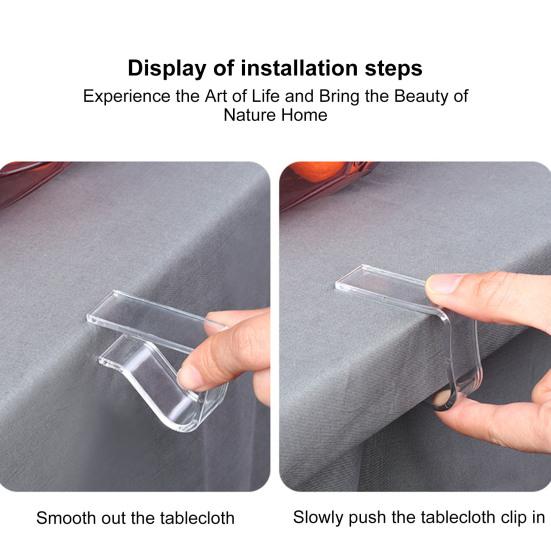 Display of installation steps

Experience the Art of Life and Bring the Beauty of Nature Home

Smooth out the tablecloth

Slowly push the tablecloth clip in