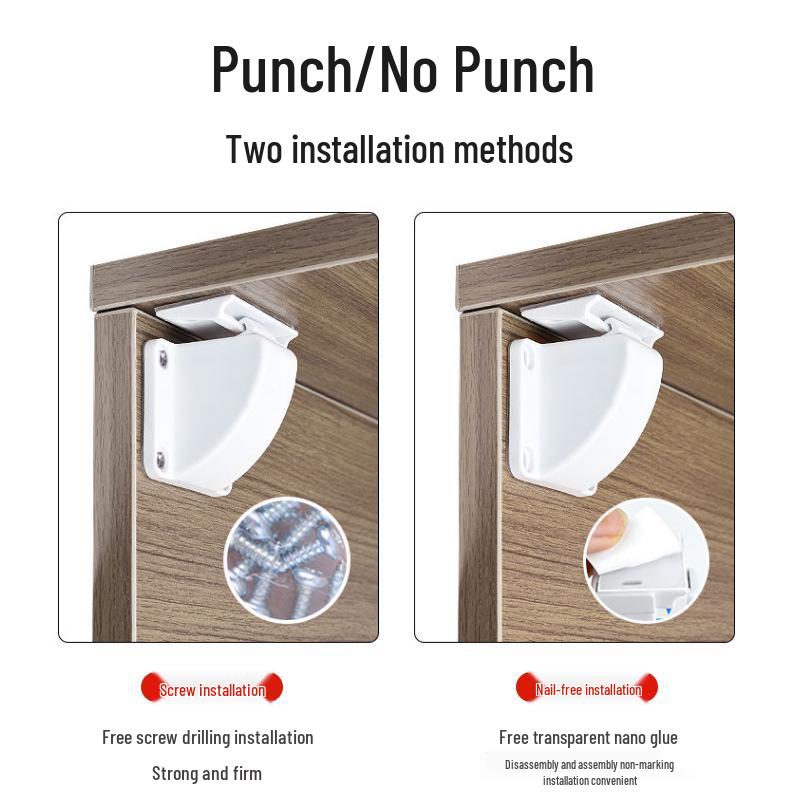 Punch/No Punch

Two installation methods

Screw installation

Free screw drilling installation

Strong and firm

Nail-free installation

Free transparent nano glue

Disassembly and assembly non-marking installation convenient