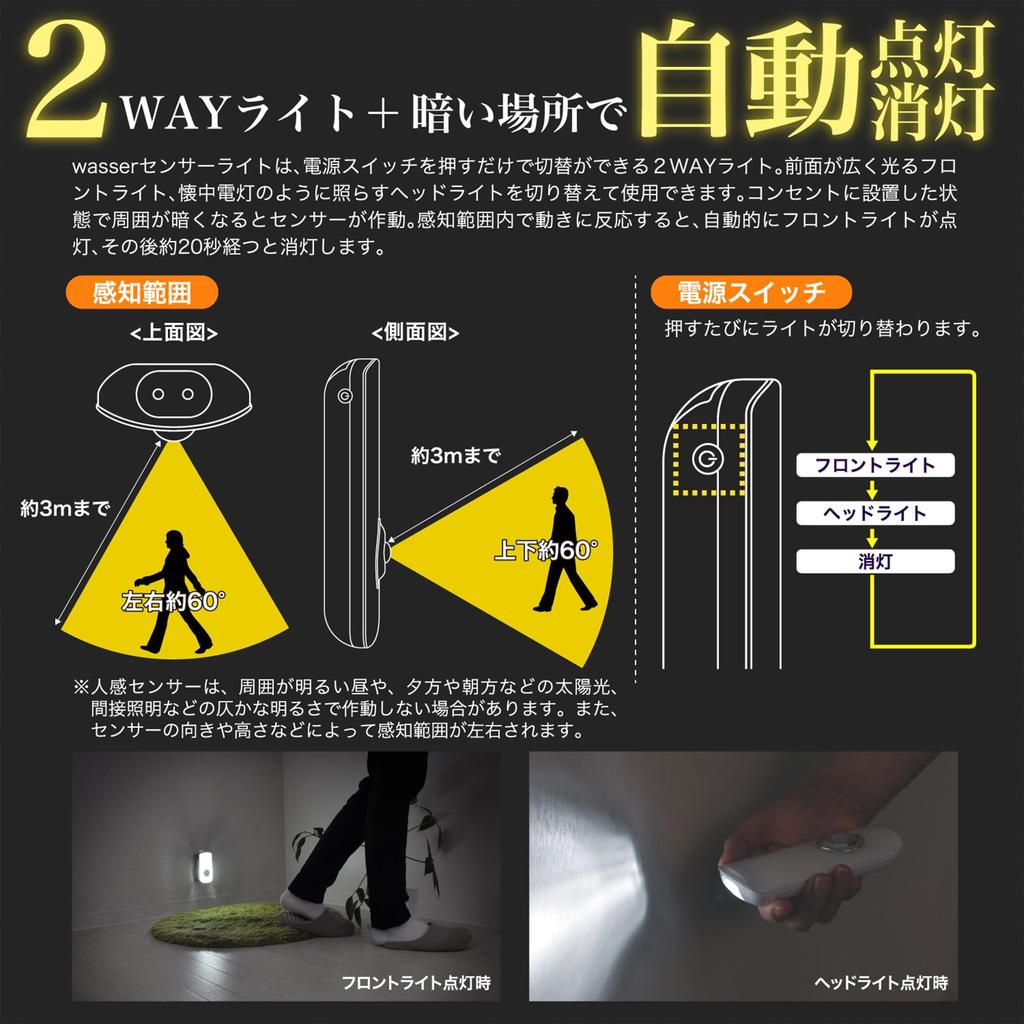 2WAYライト＋暗い場所で自動点灯消灯

wasserセンサーライトは、電源スイッチを押すだけで切替ができる２WAYライト。前面が広く光るフロントライト、懐中電灯のように照らすヘッドライトを切り替えて使用できます。コンセントに設置した状態で周囲が暗くなるとセンサーが作動。感知範囲内で動きに反応すると、自動的にフロントライトが点灯、その後約20秒経つと消灯します。

感知範囲

<上面図>

約3mまで

左右約60°

<側面図>

約3mまで

上下約60°

※人感センサーは、周囲が明るい昼や、夕方や朝方などの太陽光、間接照明などの仄かな明るさで作動しない場合があります。また、センサーの向きや高さなどによって感知範囲が左右されます。

電源スイッチ

押すたびにライトが切り替わります。

フロントライト

ヘッドライト

消灯

フロントライト点灯時

ヘッドライト点灯時