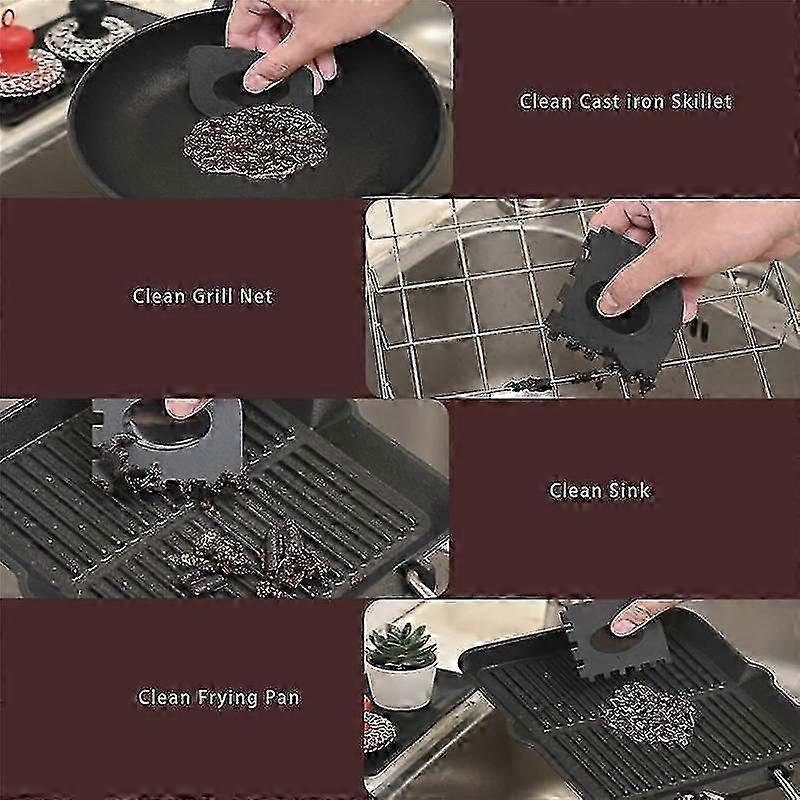 Clean Cast iron Skillet

Clean Grill Net

Clean Sink

Clean Frying Pan