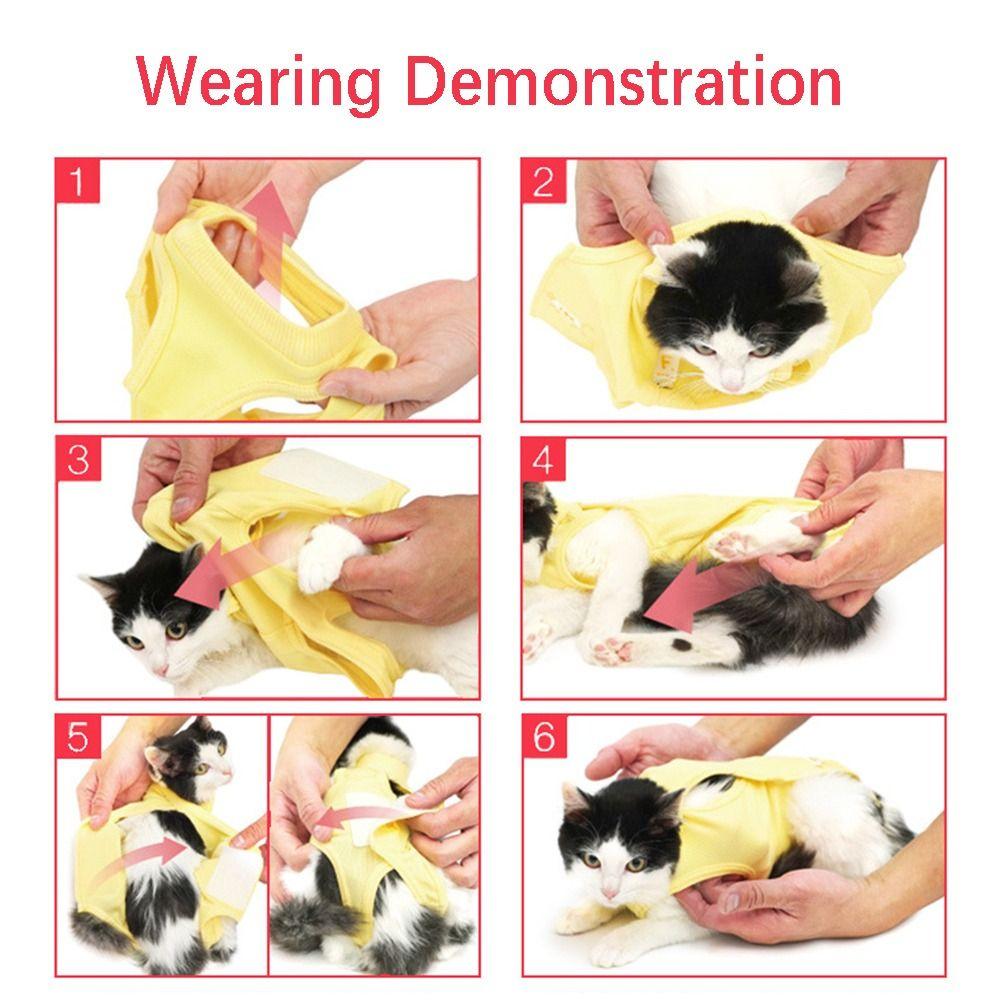 Wearing Demonstration

1

2

3

4

5

6