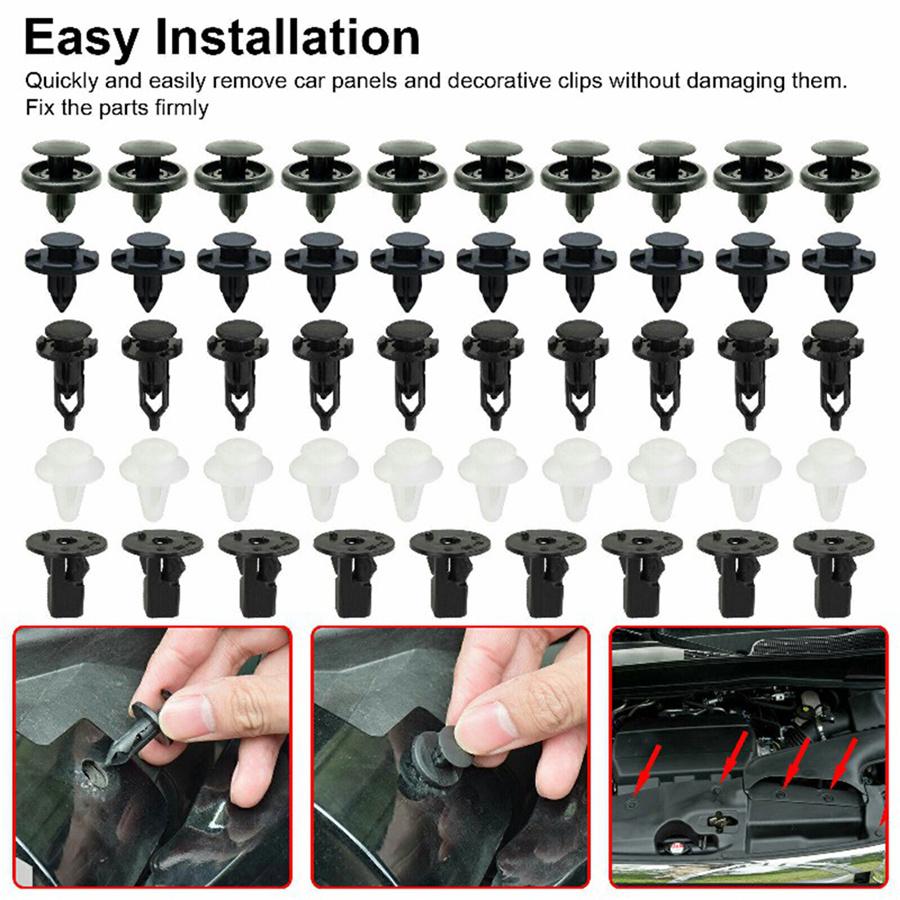 Easy Installation

Quickly and easily remove car panels and decorative clips without damaging them.
Fix the parts firmly