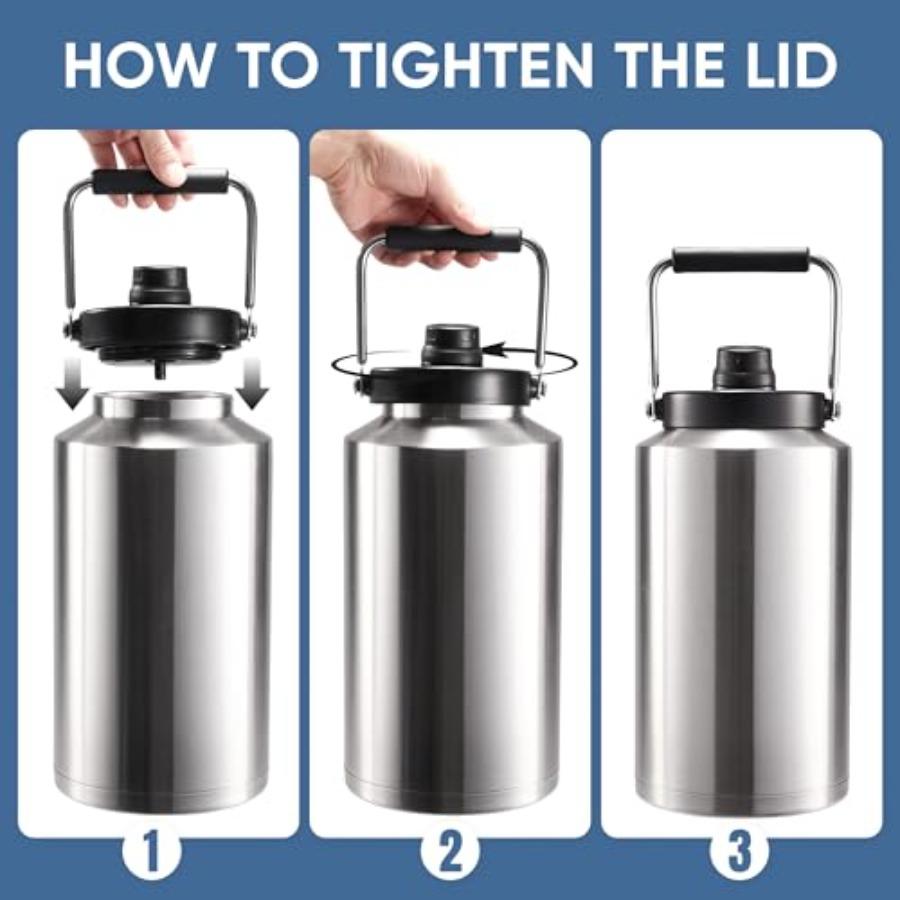 HOW TO TIGHTEN THE LID

1

2

3