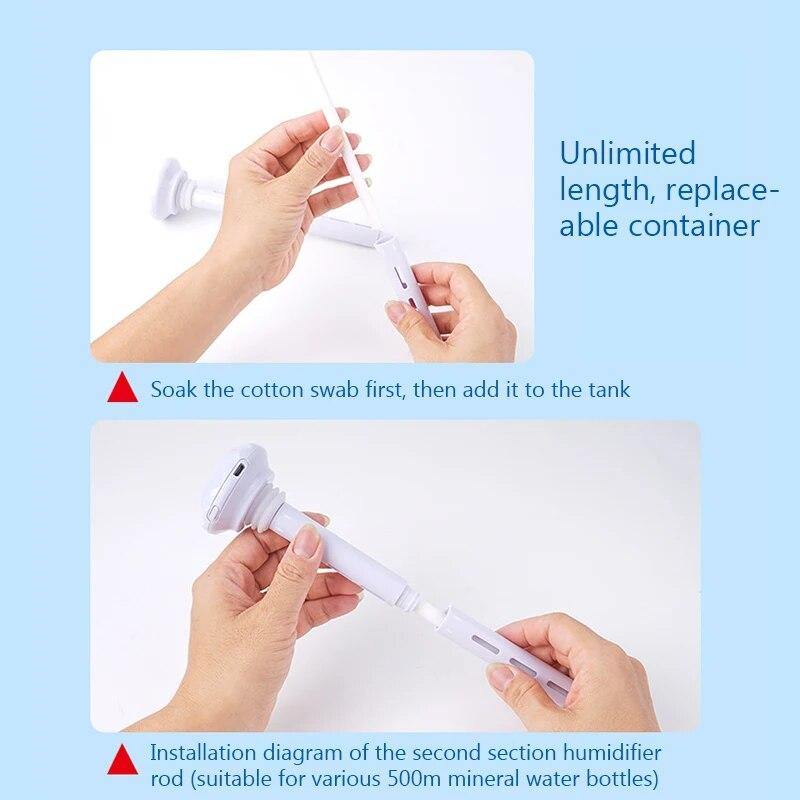 Unlimited length, replaceable container

Soak the cotton swab first, then add it to the tank

Installation diagram of the second section humidifier rod (suitable for various 500m mineral water bottles)