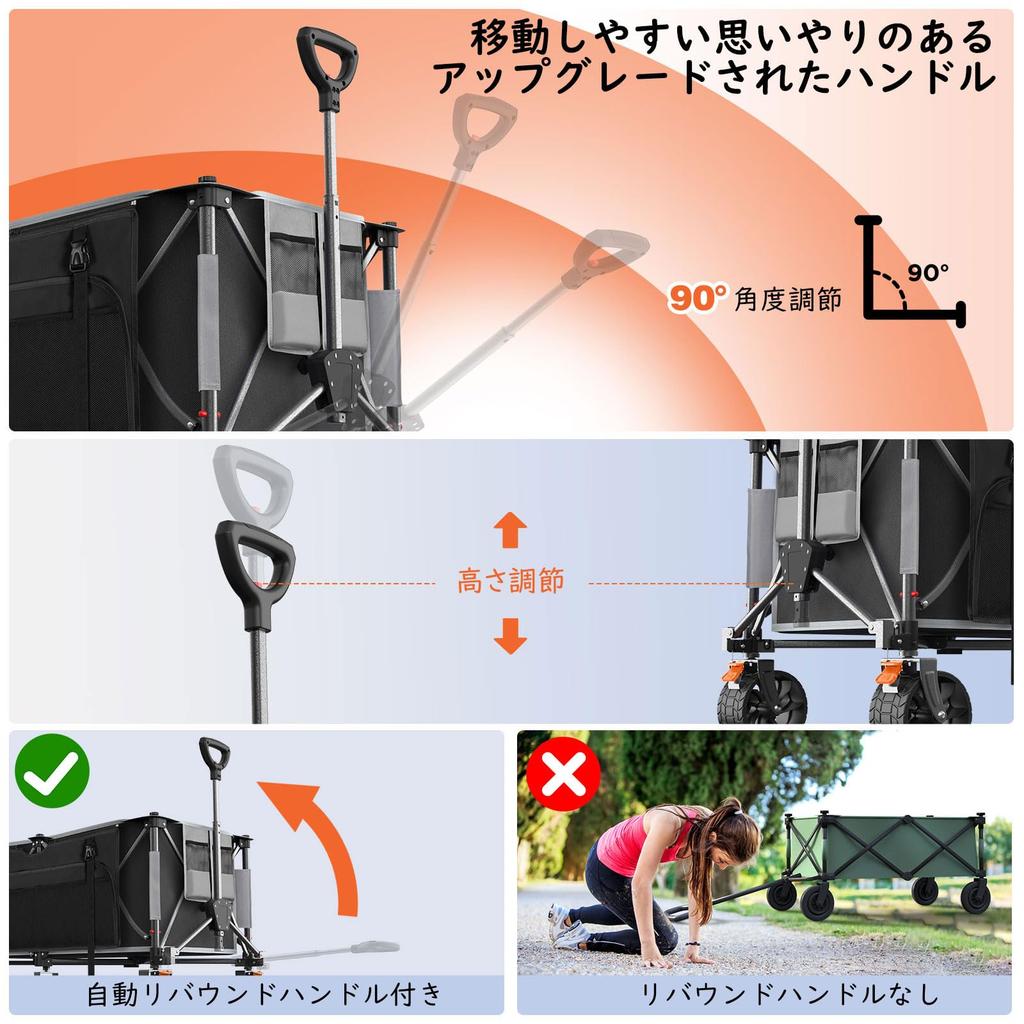 移動しやすい思いやりのある
アップグレードされたハンドル

90° 角度調節

90°

高さ調節

自動リバウンドハンドル付き

リバウンドハンドルなし