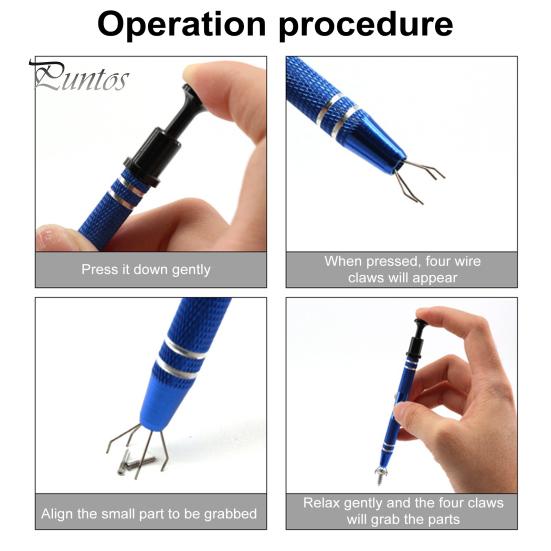 Operation procedure

Puntos

Press it down gently

When pressed, four wire claws will appear

Align the small part to be grabbed

Relax gently and the four claws will grab the parts