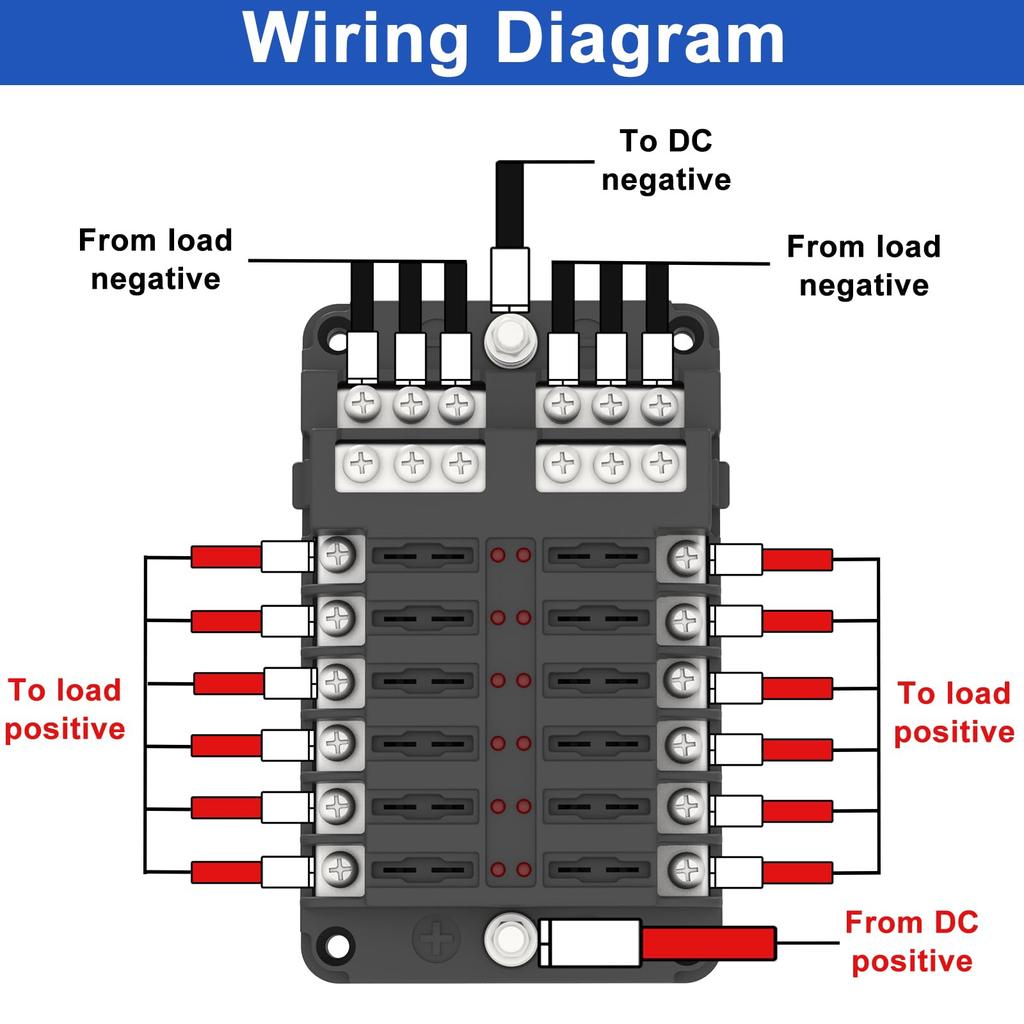 Wiring Diagram

To DC negative

From load negative

From load negative

To load positive

To load positive

From DC positive