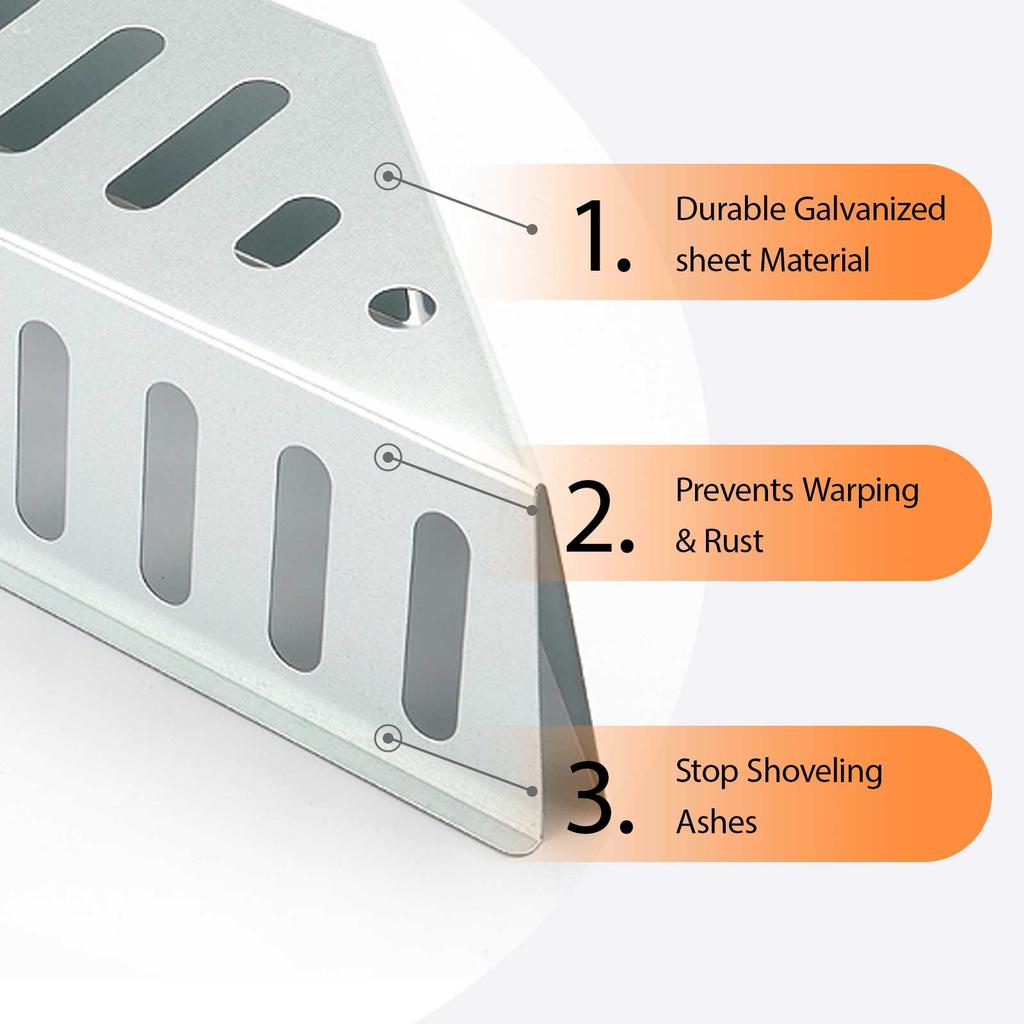 1. Durable Galvanized sheet Material

2. Prevents Warping & Rust

3. Stop Shoveling Ashes