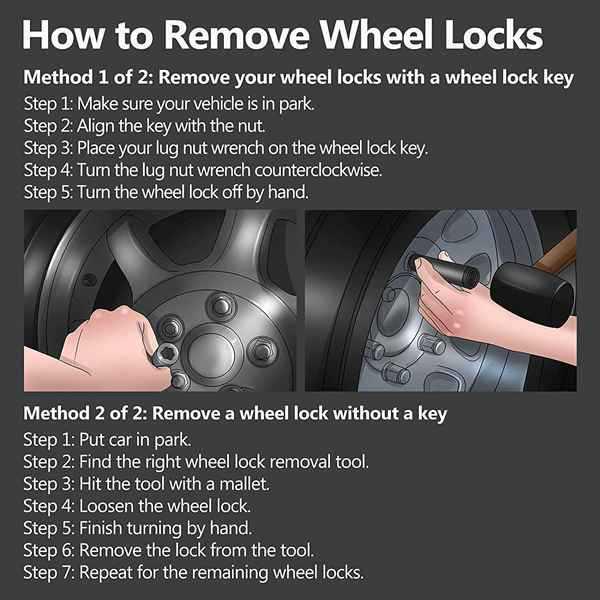 How to Remove Wheel Locks

Method 1 of 2: Remove your wheel locks with a wheel lock key

Step 1: Make sure your vehicle is in park.
Step 2: Align the key with the nut.
Step 3: Place your lug nut wrench on the wheel lock key.
Step 4: Turn the lug nut wrench counterclockwise.
Step 5: Turn the wheel lock off by hand.

Method 2 of 2: Remove a wheel lock without a key

Step 1: Put car in park.
Step 2: Find the right wheel lock removal tool.
Step 3: Hit the tool with a mallet.
Step 4: Loosen the wheel lock.
Step 5: Finish turning by hand.
Step 6: Remove the lock from the tool.
Step 7: Repeat for the remaining wheel locks.