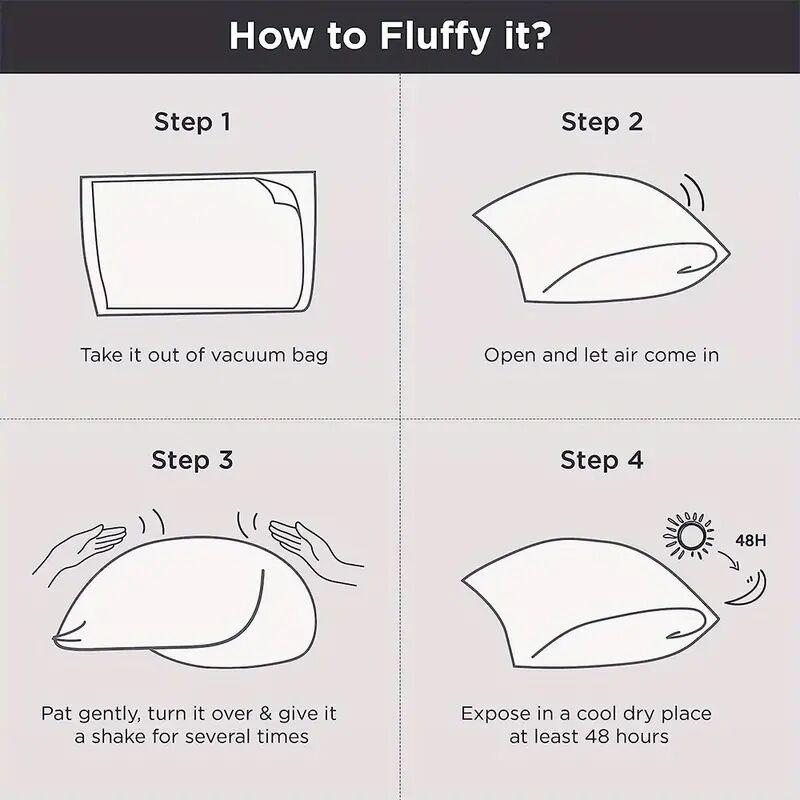 How to Fluffy it?

Step 1

Take it out of vacuum bag

Step 2

Open and let air come in

Step 3

Pat gently, turn it over & give it a shake for several times

Step 4

48H

Expose in a cool dry place at least 48 hours