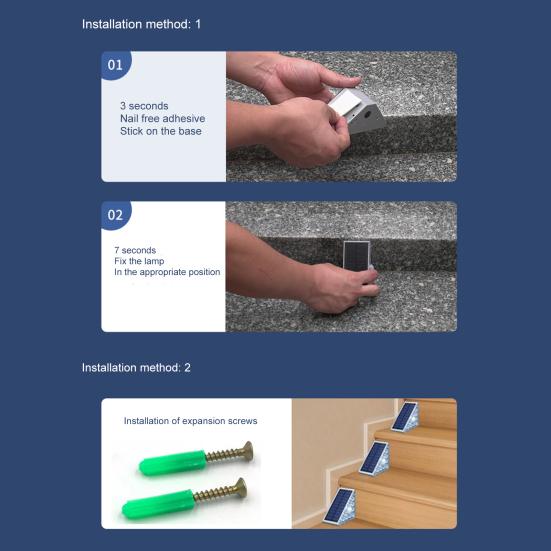 Installation method: 1

01

3 seconds
Nail free adhesive
Stick on the base

02

7 seconds
Fix the lamp
In the appropriate position

Installation method: 2

Installation of expansion screws