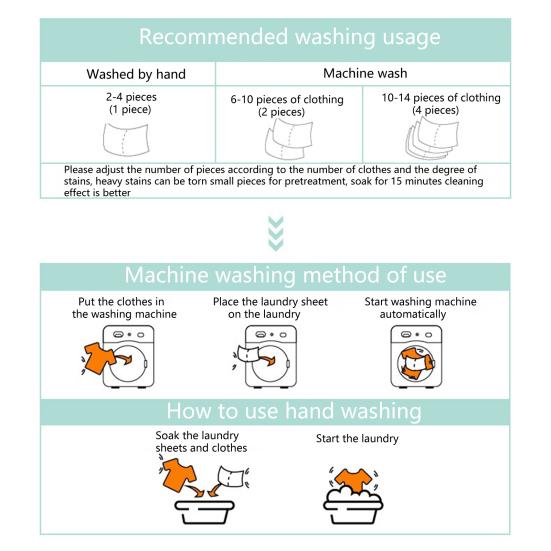 Recommended washing usage

| Washed by hand | Machine wash | |
|---|---|---|
| 2-4 pieces (1 piece) | 6-10 pieces of clothing (2 pieces) | 10-14 pieces of clothing (4 pieces) |

Please adjust the number of pieces according to the number of clothes and the degree of stains, heavy stains can be torn small pieces for pretreatment, soak for 15 minutes cleaning effect is better

Machine washing method of use

Put the clothes in the washing machine

Place the laundry sheet on the laundry

Start washing machine automatically

How to use hand washing

Soak the laundry sheets and clothes

Start the laundry