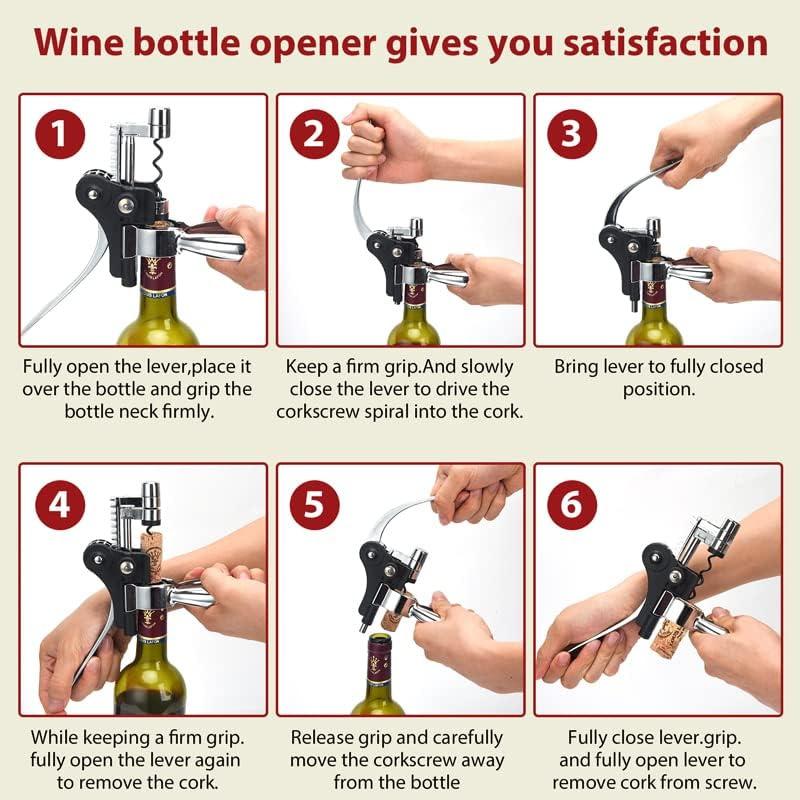 Wine bottle opener gives you satisfaction

1

Fully open the lever,place it over the bottle and grip the bottle neck firmly.

2

Keep a firm grip.And slowly close the lever to drive the corkscrew spiral into the cork.

3

Bring lever to fully closed position.

4

While keeping a firm grip. fully open the lever again to remove the cork.

5

Release grip and carefully move the corkscrew away from the bottle

6

Fully close lever.grip. and fully open lever to remove cork from screw.