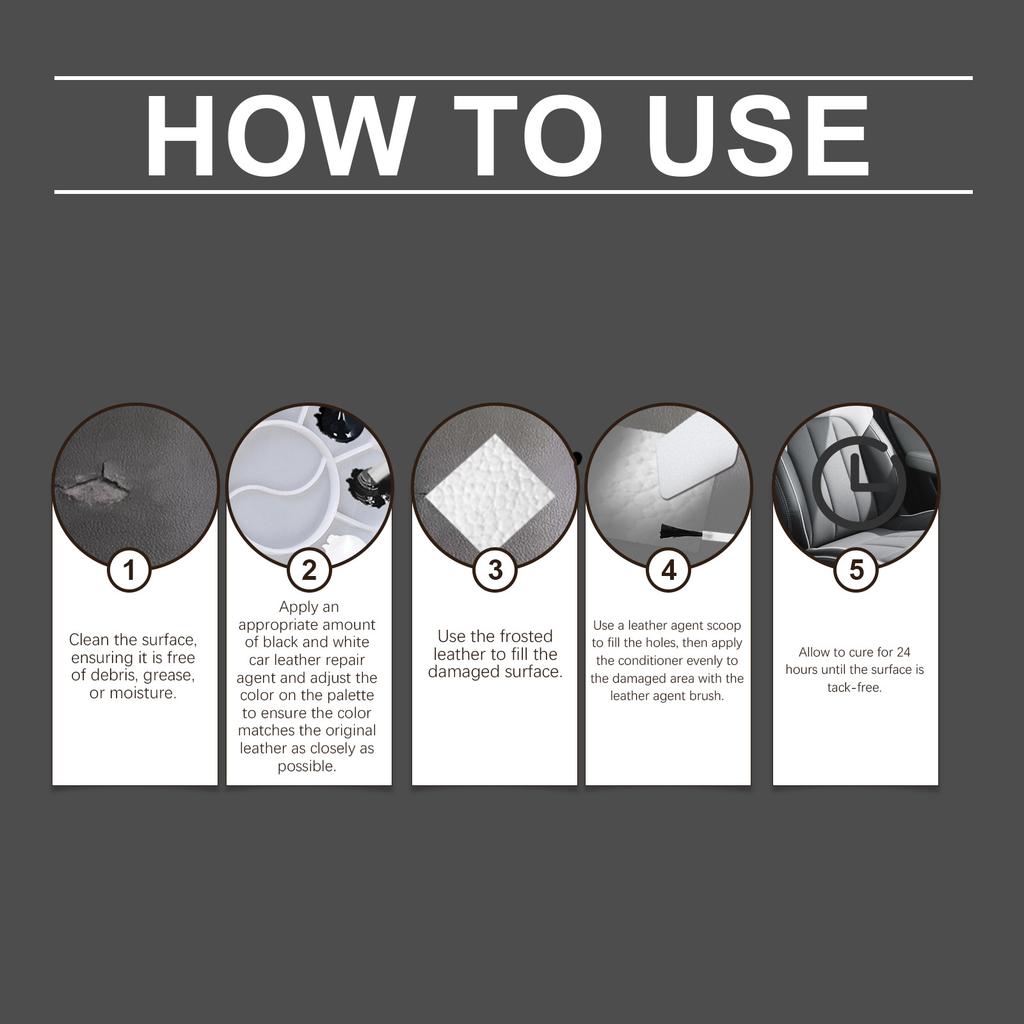 HOW TO USE

1

Clean the surface, ensuring it is free of debris, grease, or moisture.

2

Apply an appropriate amount of black and white car leather repair agent and adjust the color on the palette to ensure the color matches the original leather as closely as possible.

3

Use the frosted leather to fill the damaged surface.

4

Use a leather agent scoop to fill the holes, then apply the conditioner evenly to the damaged area with the leather agent brush.

5

Allow to cure for 24 hours until the surface is tack-free.