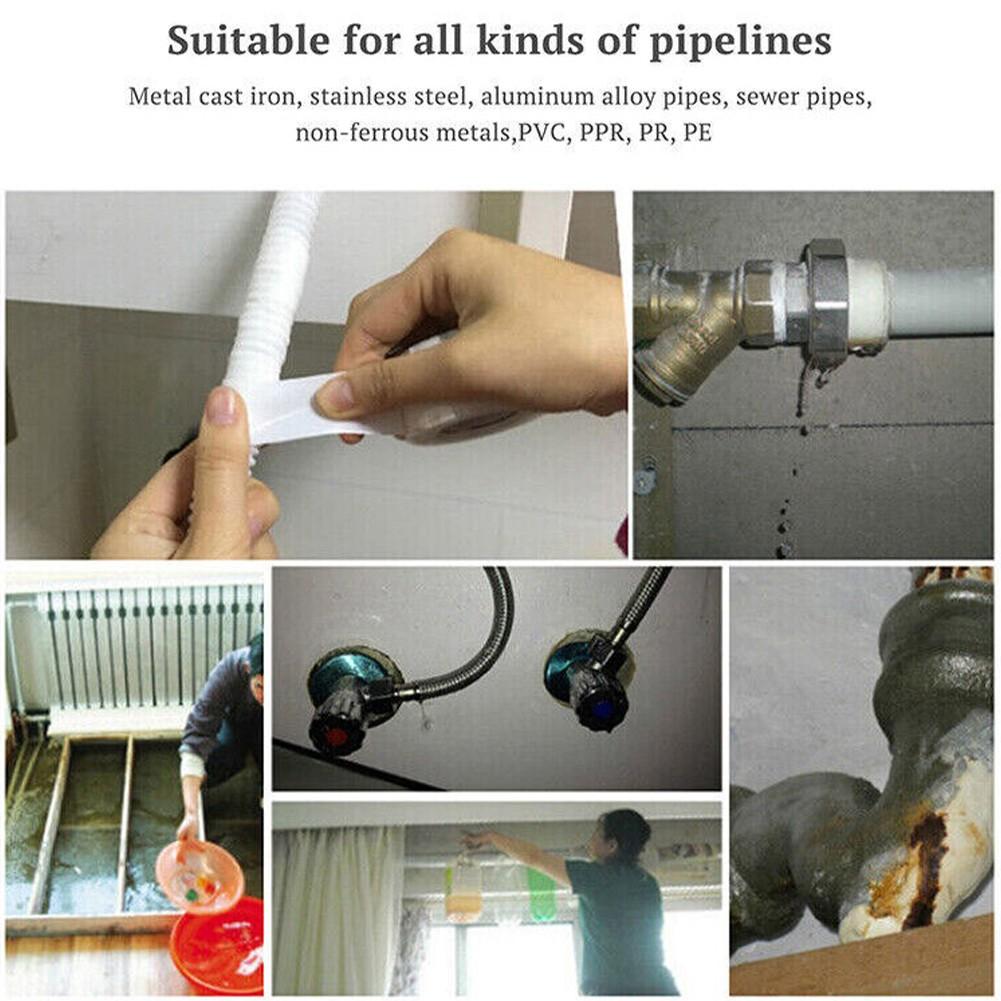 Suitable for all kinds of pipelines

Metal cast iron, stainless steel, aluminum alloy pipes, sewer pipes, non-ferrous metals,PVC, PPR, PR, PE