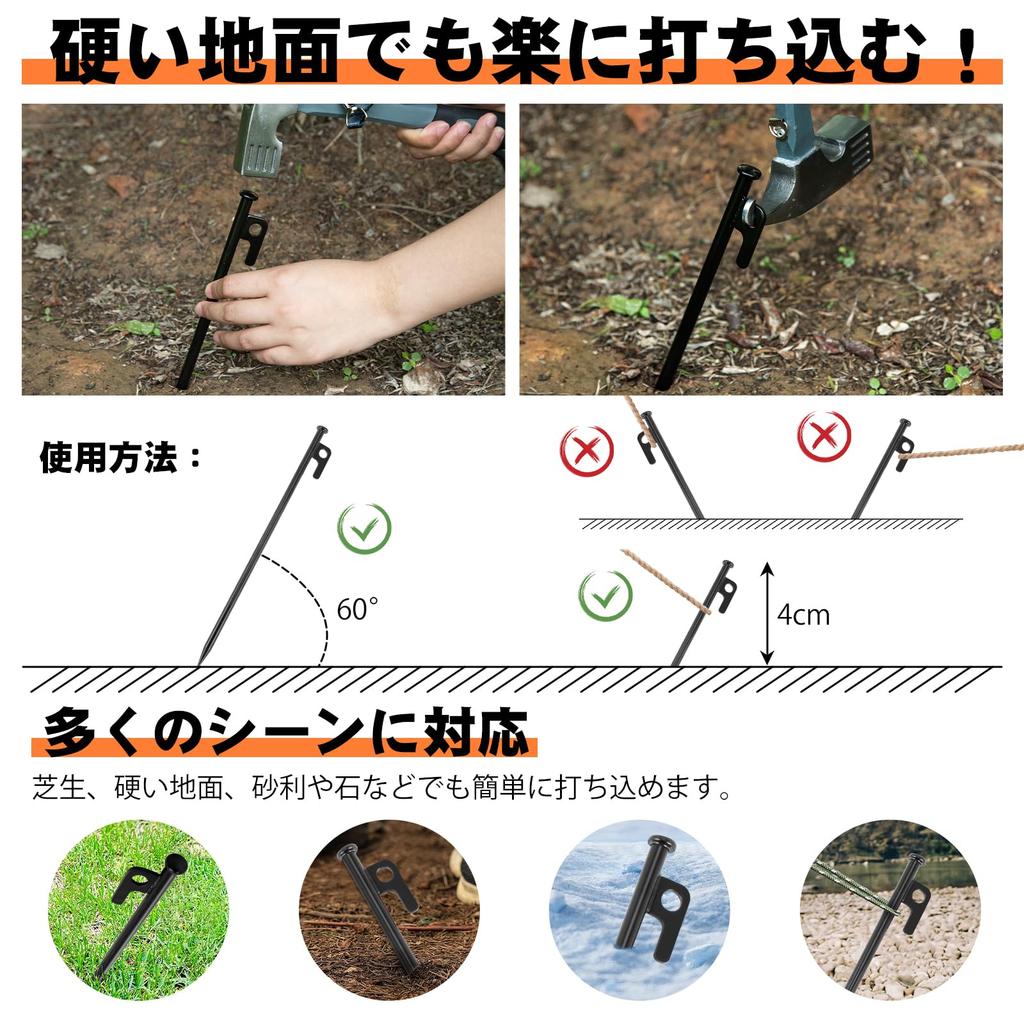 硬い地面でも楽に打ち込む！

使用方法：

60°

4cm

多くのシーンに対応

芝生、硬い地面、砂利や石などでも簡単に打ち込めます。