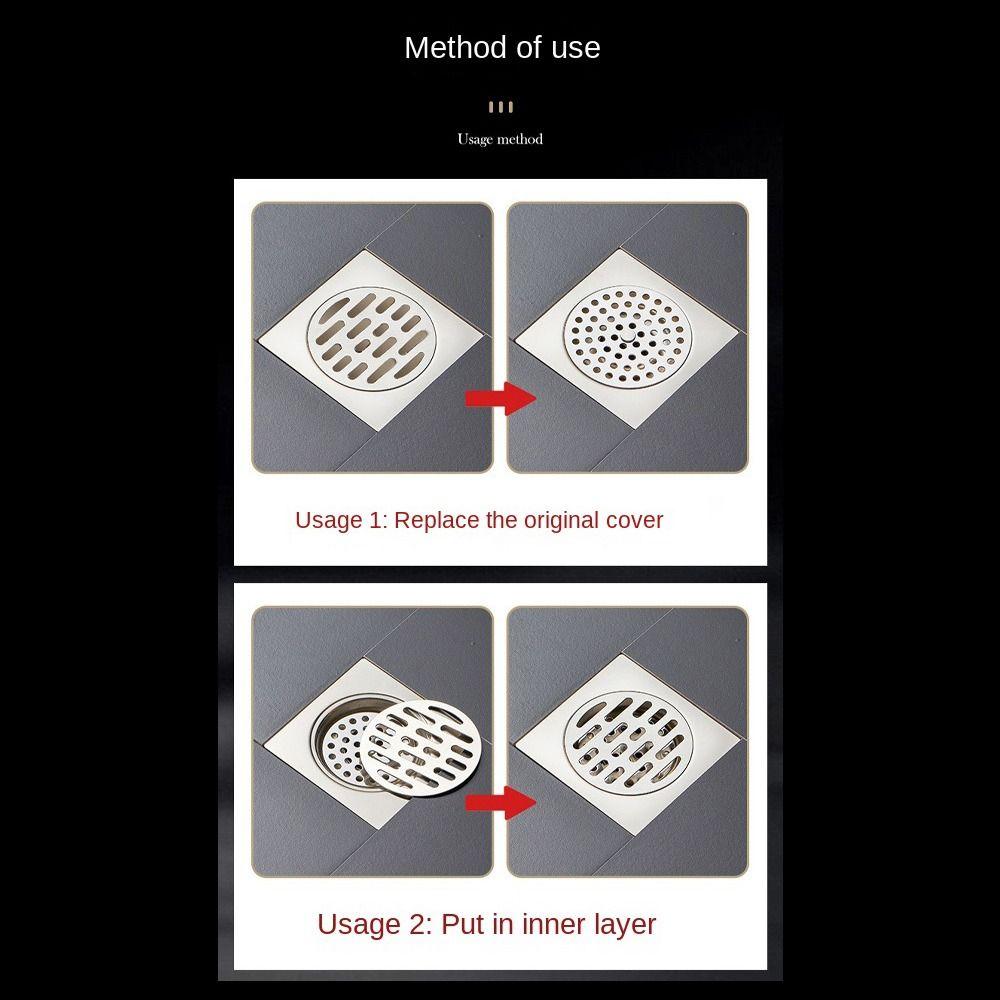 Method of use

Usage method

Usage 1: Replace the original cover

Usage 2: Put in inner layer