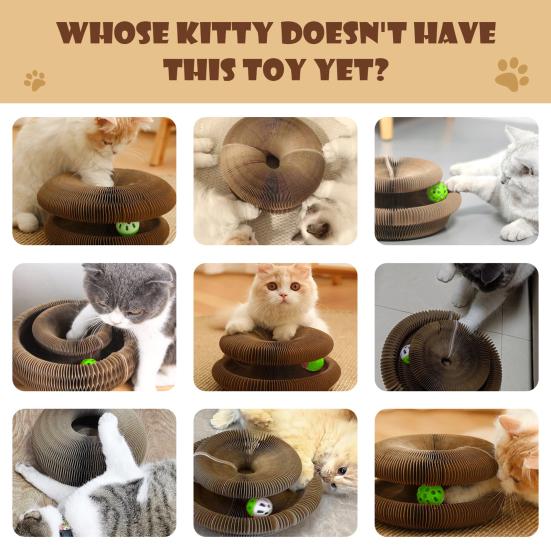 WHOSE KITTY DOESN'T HAVE THIS TOY YET?