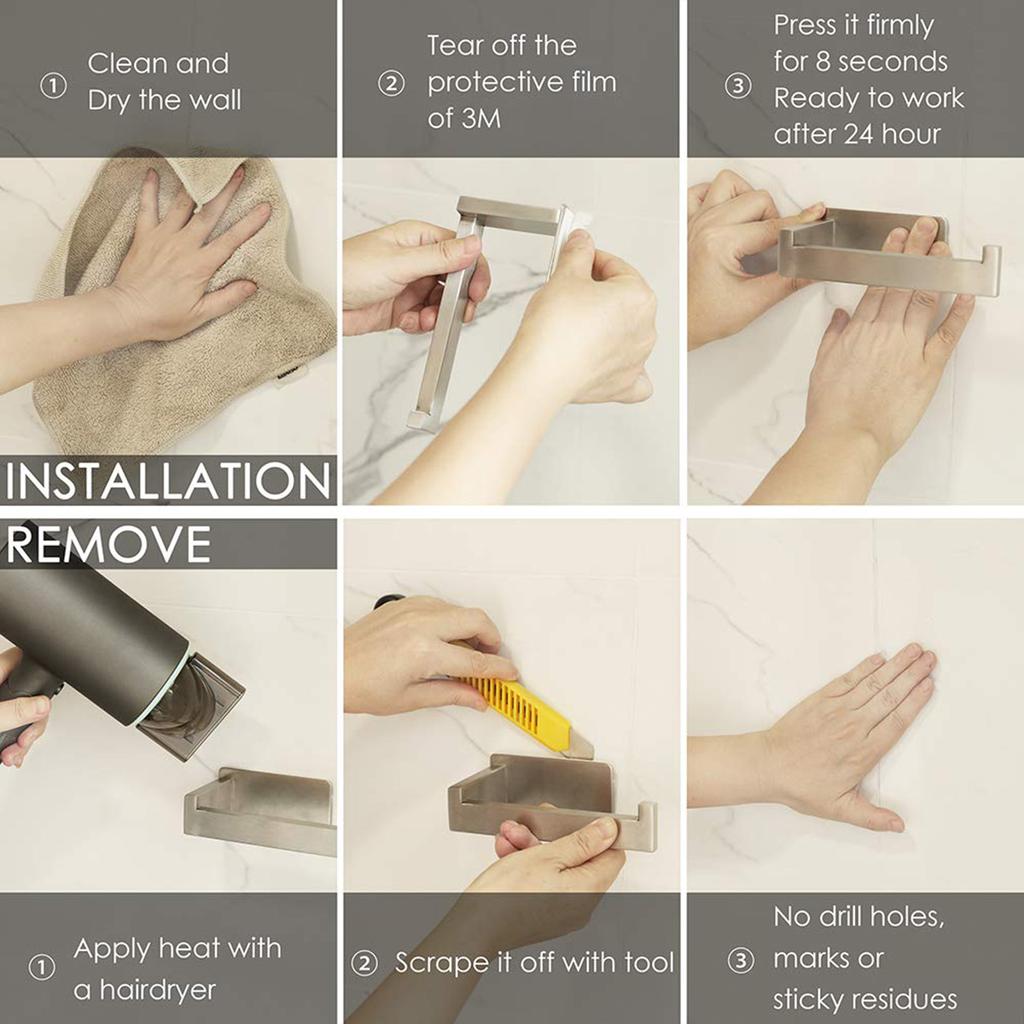 ① Clean and Dry the wall

② Tear off the protective film of 3M

③ Press it firmly for 8 seconds Ready to work after 24 hour

INSTALLATION

REMOVE

① Apply heat with a hairdryer

② Scrape it off with tool

③ No drill holes, marks or sticky residues