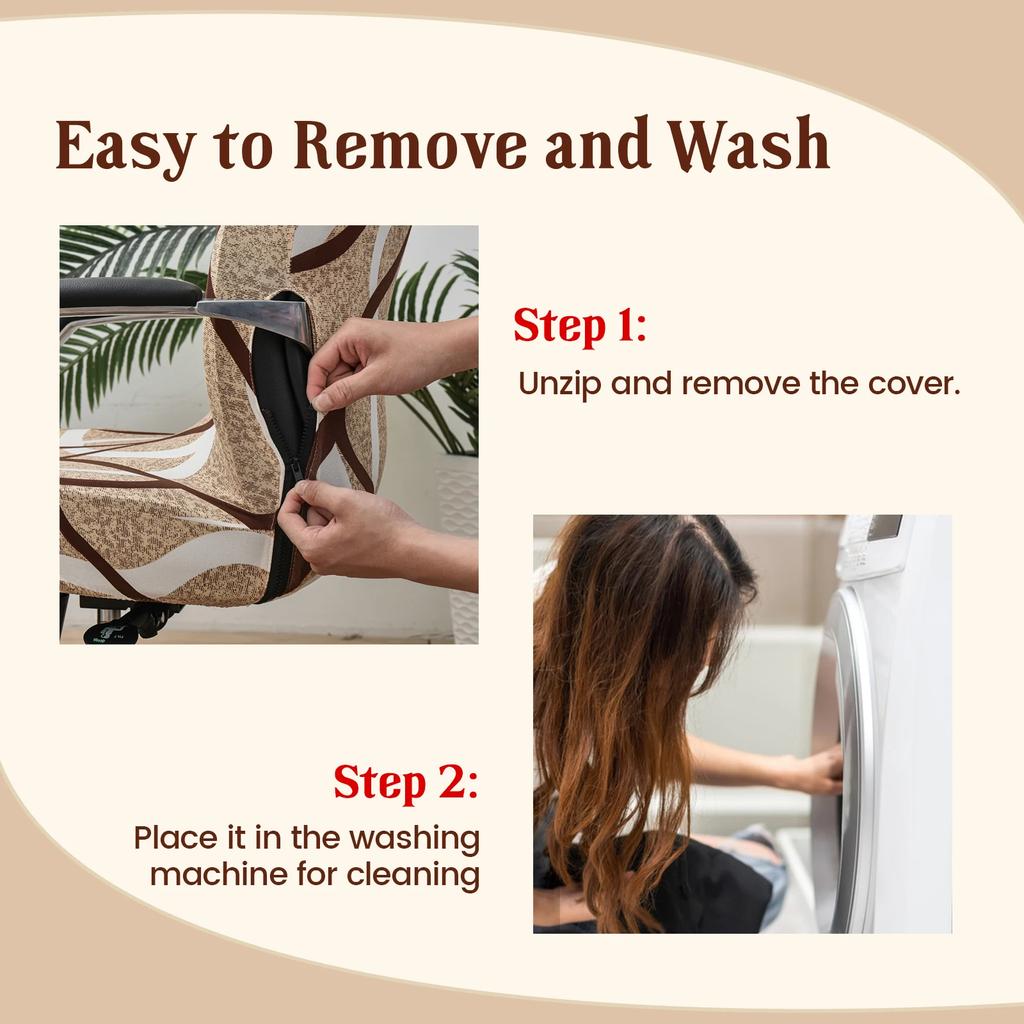 Easy to Remove and Wash

Step 1:
Unzip and remove the cover.

Step 2:
Place it in the washing machine for cleaning