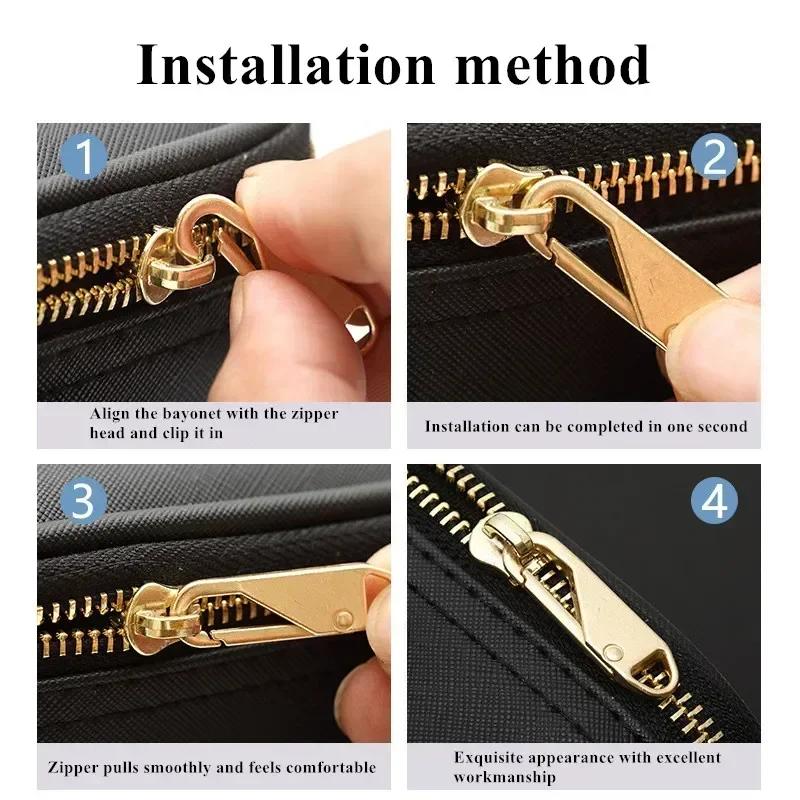 Installation method

1

Align the bayonet with the zipper head and clip it in

2

Installation can be completed in one second

3

Zipper pulls smoothly and feels comfortable

4

Exquisite appearance with excellent workmanship