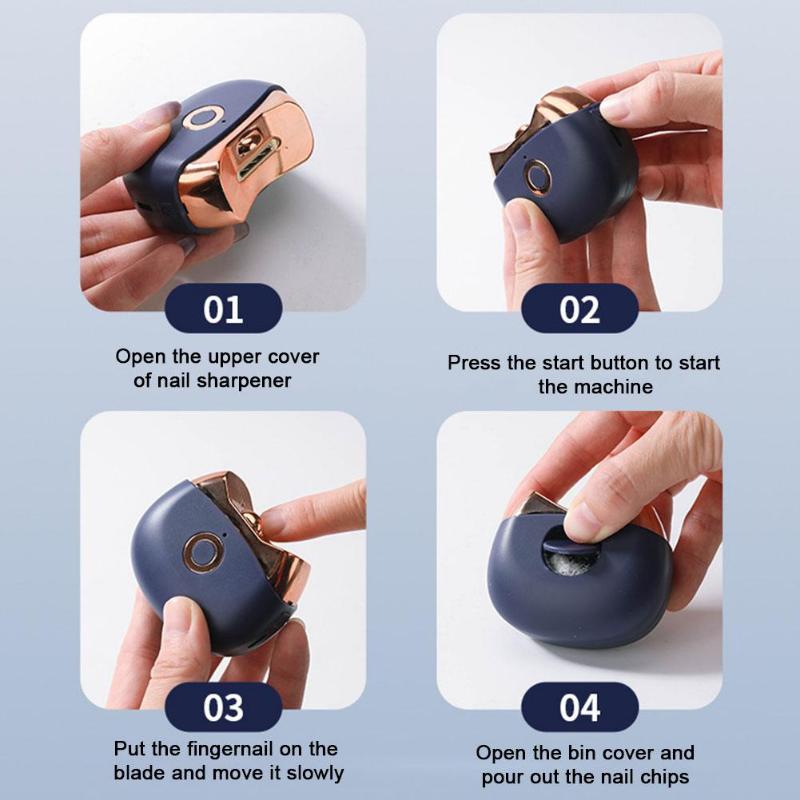 01

Open the upper cover of nail sharpener

02

Press the start button to start the machine

03

Put the fingernail on the blade and move it slowly

04

Open the bin cover and pour out the nail chips