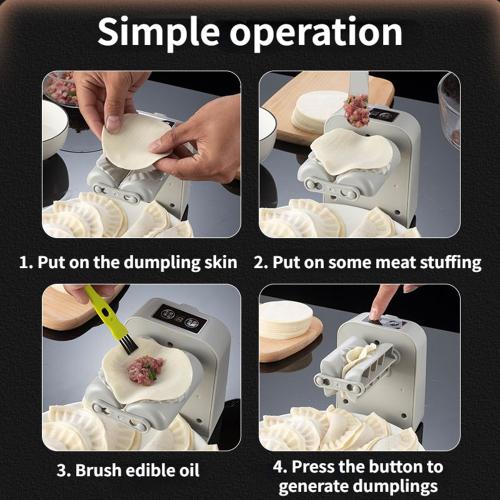 Simple operation

1. Put on the dumpling skin

2. Put on some meat stuffing

3. Brush edible oil

4. Press the button to generate dumplings