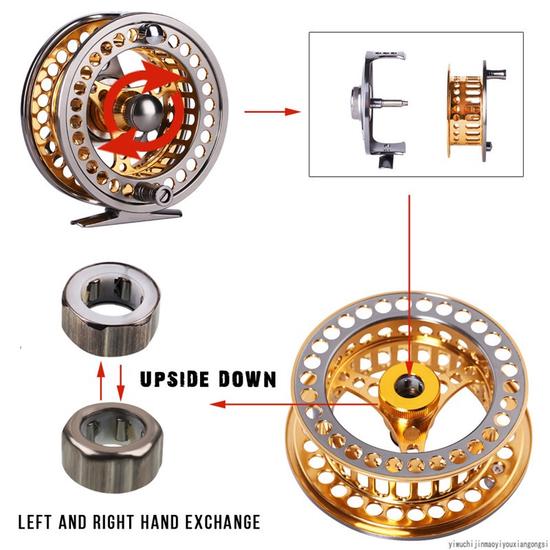 UPSIDE DOWN

LEFT AND RIGHT HAND EXCHANGE

yiwuchijinmaoyiyouxiangongsi