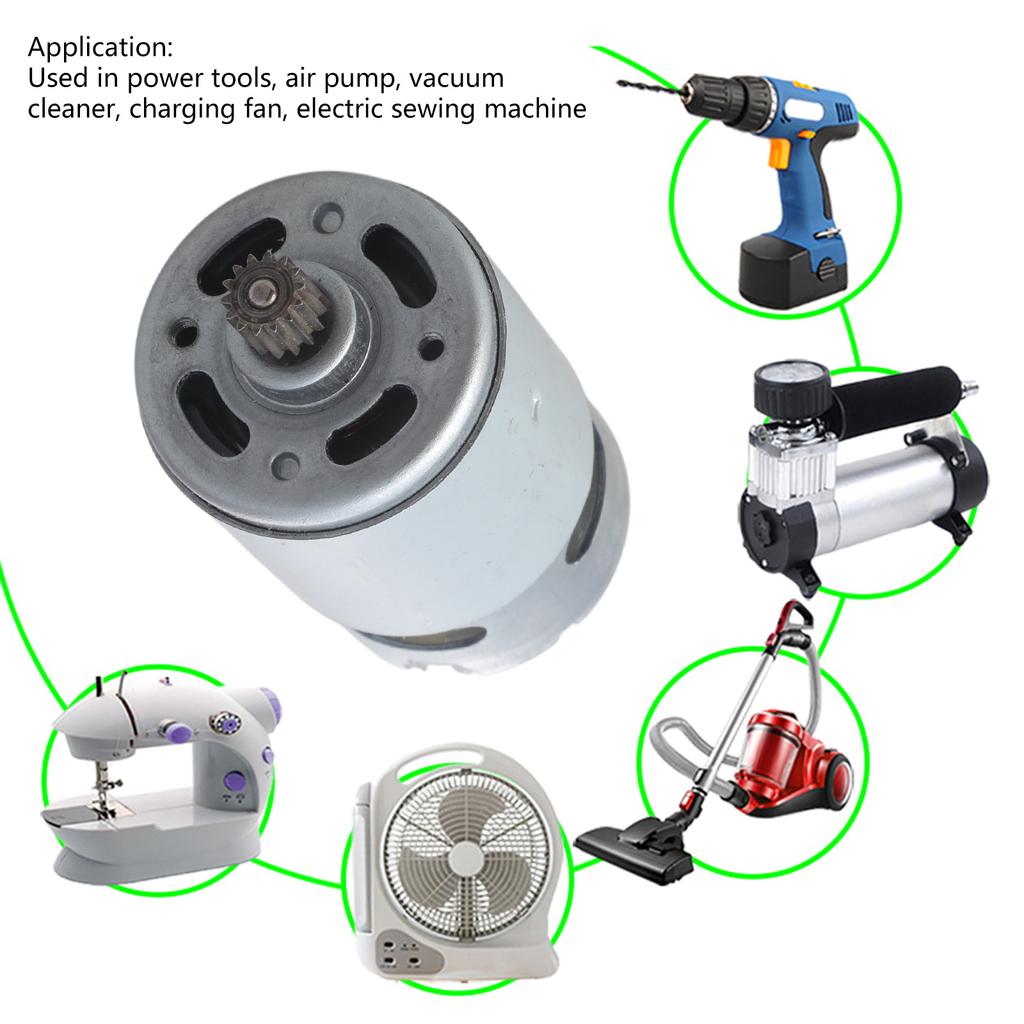 Application:
Used in power tools, air pump, vacuum cleaner, charging fan, electric sewing machine