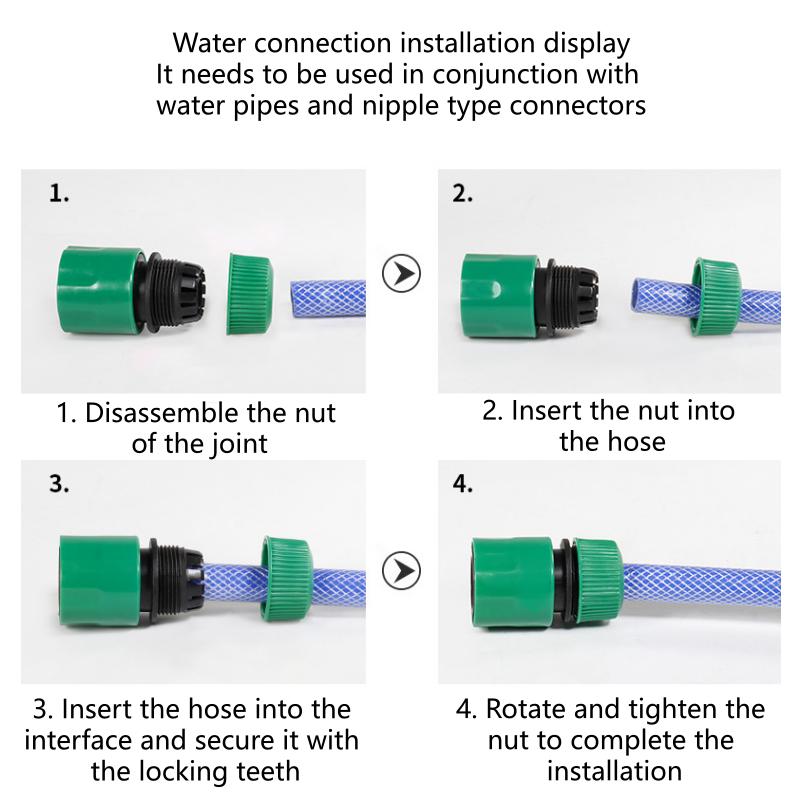 Water connection installation display
It needs to be used in conjunction with water pipes and nipple type connectors

1.

1. Disassemble the nut of the joint

2.

2. Insert the nut into the hose

3.

3. Insert the hose into the interface and secure it with the locking teeth

4.

4. Rotate and tighten the nut to complete the installation