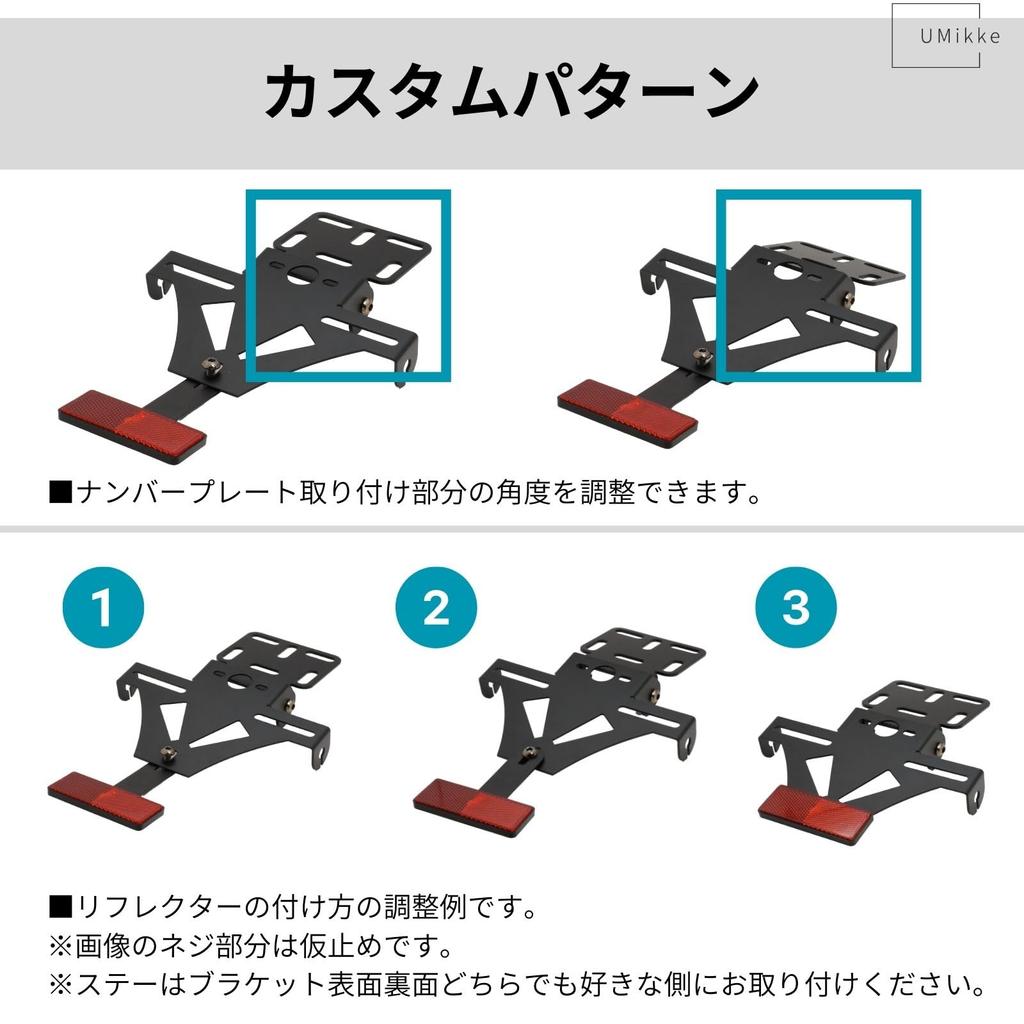 UMikke

カスタムパターン

■ナンバープレート取り付け部分の角度を調整できます。

1

2

3

■リフレクターの付け方の調整例です。
※画像のネジ部分は仮止めです。
※ステーはブラケット表面裏面どちらでも好きな側にお取り付けください。