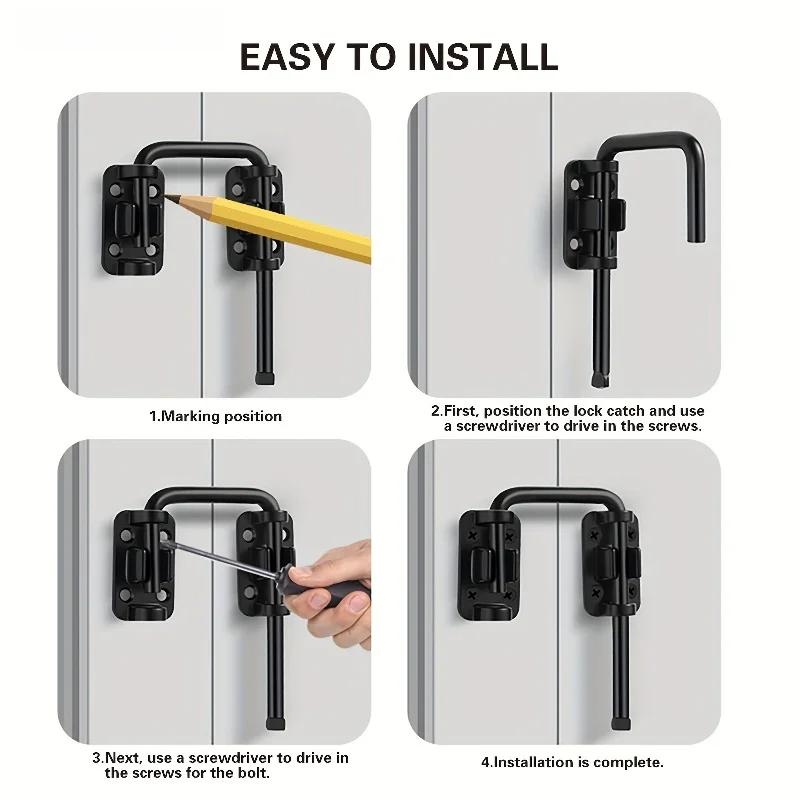 EASY TO INSTALL

1.Marking position

2.First, position the lock catch and use a screwdriver to drive in the screws.

3.Next, use a screwdriver to drive in the screws for the bolt.

4.Installation is complete.