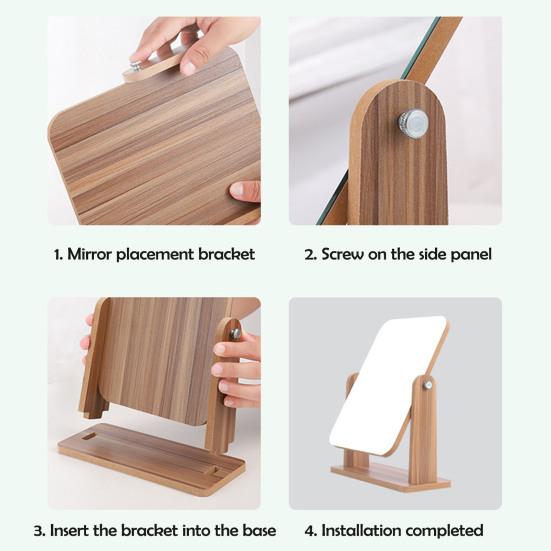 1. Mirror placement bracket

2. Screw on the side panel

3. Insert the bracket into the base

4. Installation completed