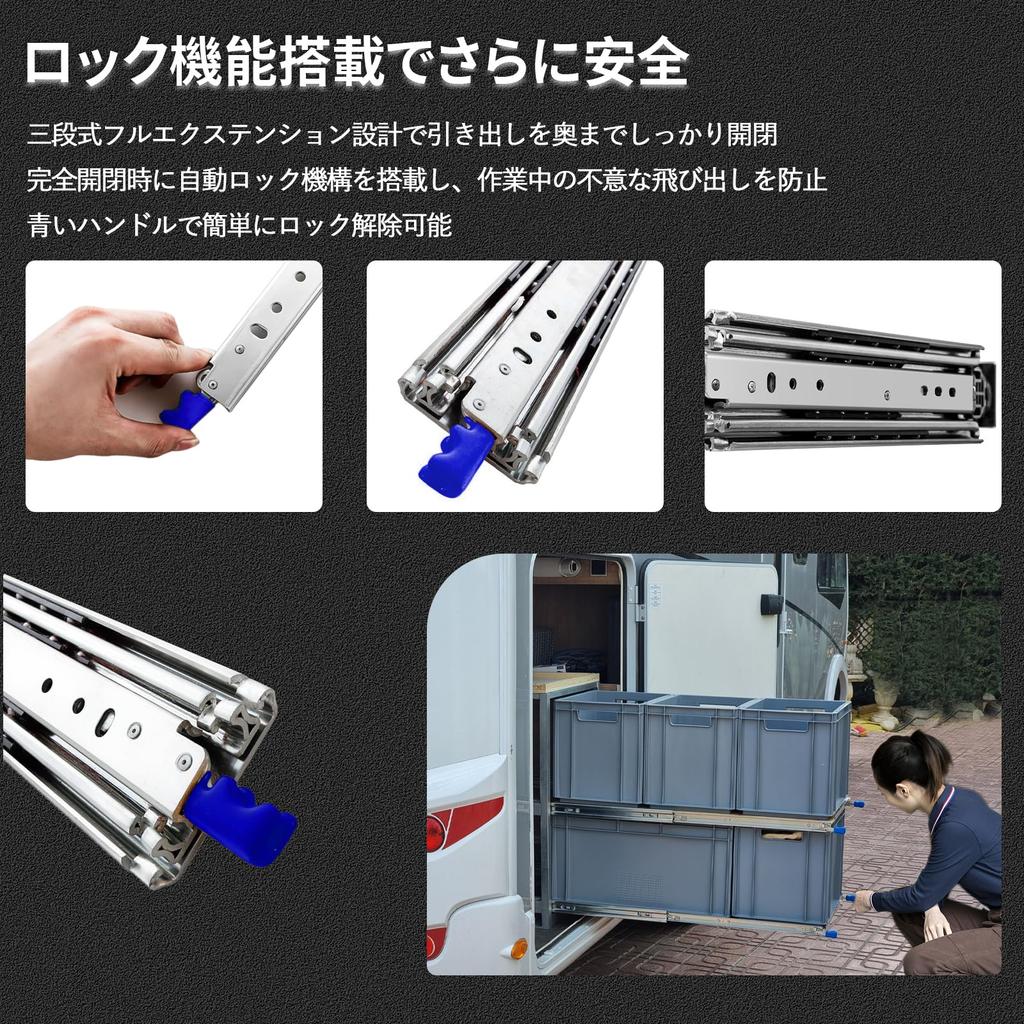 ロック機能搭載でさらに安全

三段式フルエクステンション設計で引き出しを奥までしっかり開閉
完全開閉時に自動ロック機構を搭載し、作業中の不意な飛び出しを防止
青いハンドルで簡単にロック解除可能